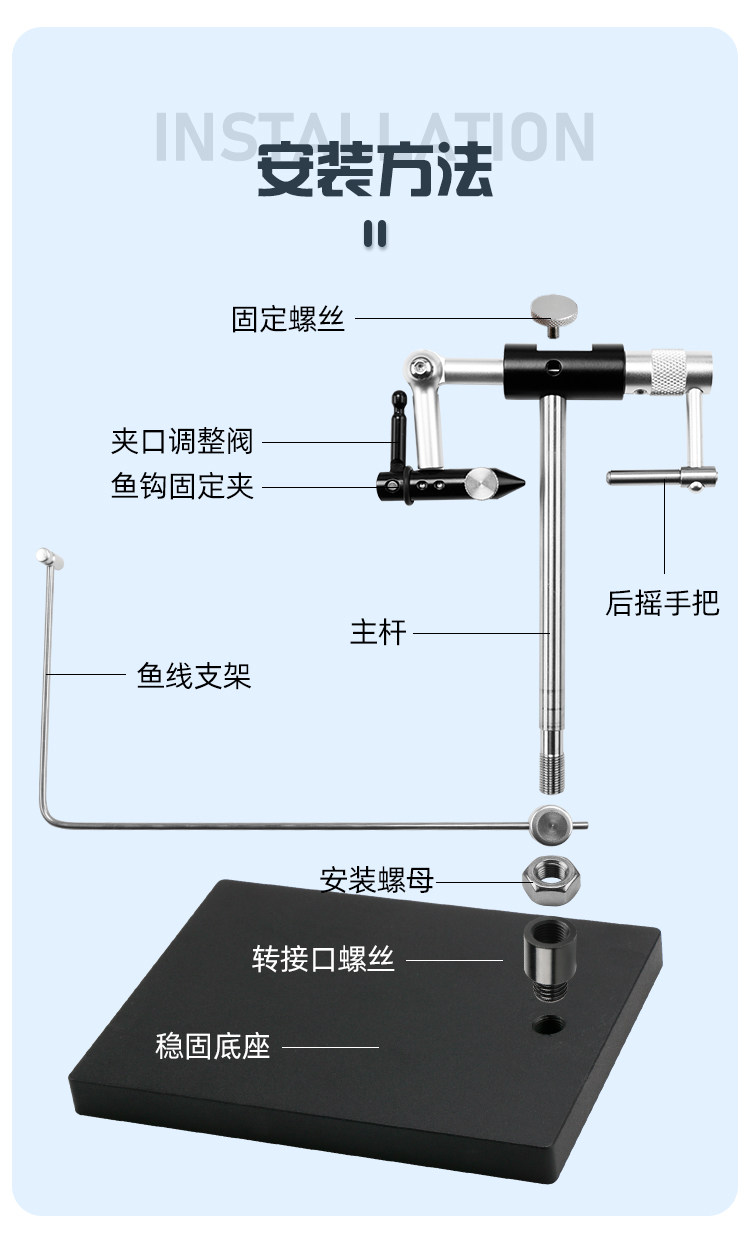 INSTALLATION
安装方法

固定螺丝
夹口调整阀
鱼钩固定夹
后摇手把
主杆
鱼线支架
安装螺母
转接口螺丝
稳固底座