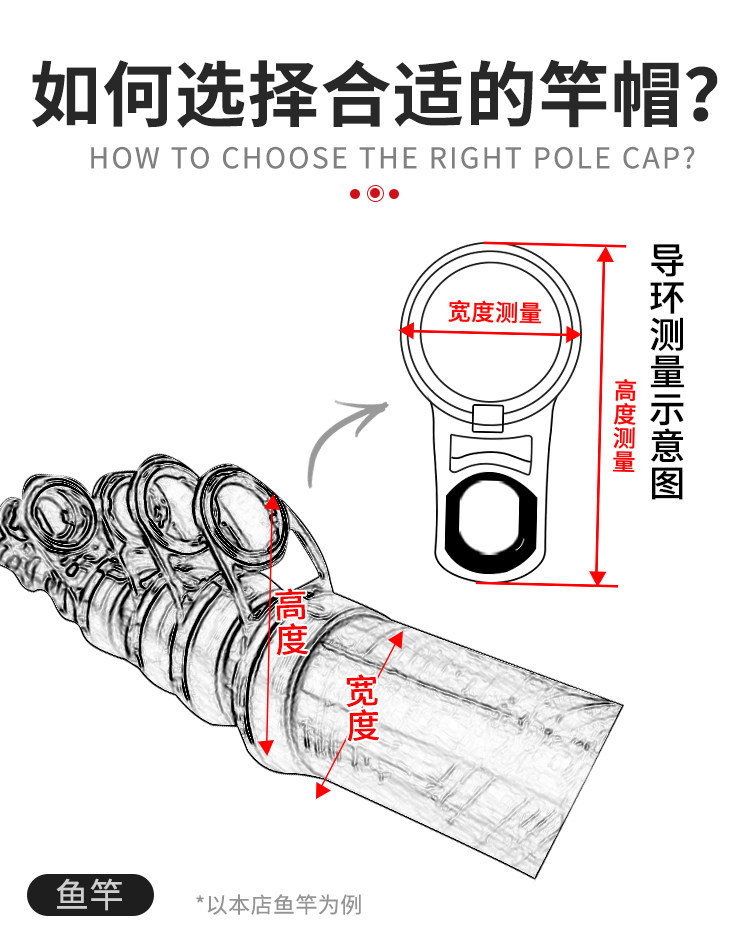 如何选择合适的竿帽?
HOW TO CHOOSE THE RIGHT POLE CAP?

宽度测量

高度测量

导环测量示意图

高度

宽度

鱼竿

*以本店鱼竿为例