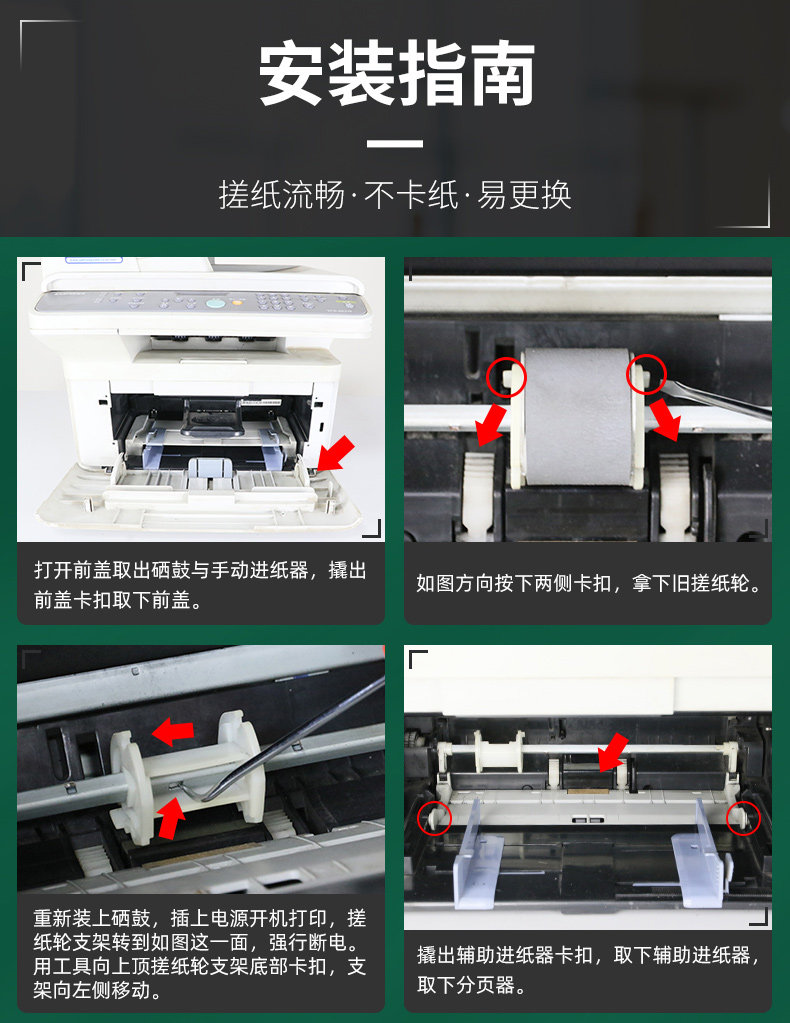 安装指南

搓纸流畅·不卡纸·易更换

打开前盖取出硒鼓与手动进纸器，撬出前盖卡扣取下前盖。

如图方向按下两侧卡扣，拿下旧搓纸轮。

重新装上硒鼓，插上电源开机打印，搓纸轮支架转到如图这一面，强行断电。用工具向上顶搓纸轮支架底部卡扣，支架向左侧移动。

撬出辅助进纸器卡扣，取下辅助进纸器，取下分页器。