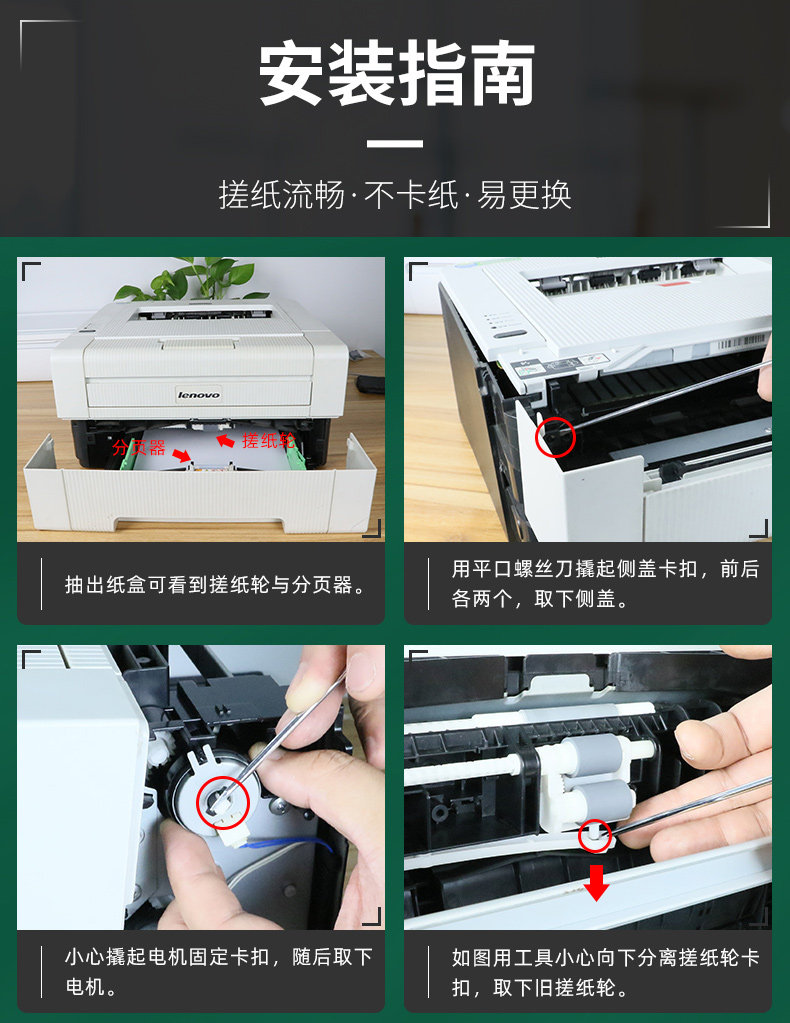 安装指南

搓纸流畅·不卡纸·易更换

lenovo

分页器

搓纸轮

抽出纸盒可看到搓纸轮与分页器。

用平口螺丝刀撬起侧盖卡扣，前后各两个，取下侧盖。

小心撬起电机固定卡扣，随后取下电机。

如图用工具小心向下分离搓纸轮卡扣，取下旧搓纸轮。