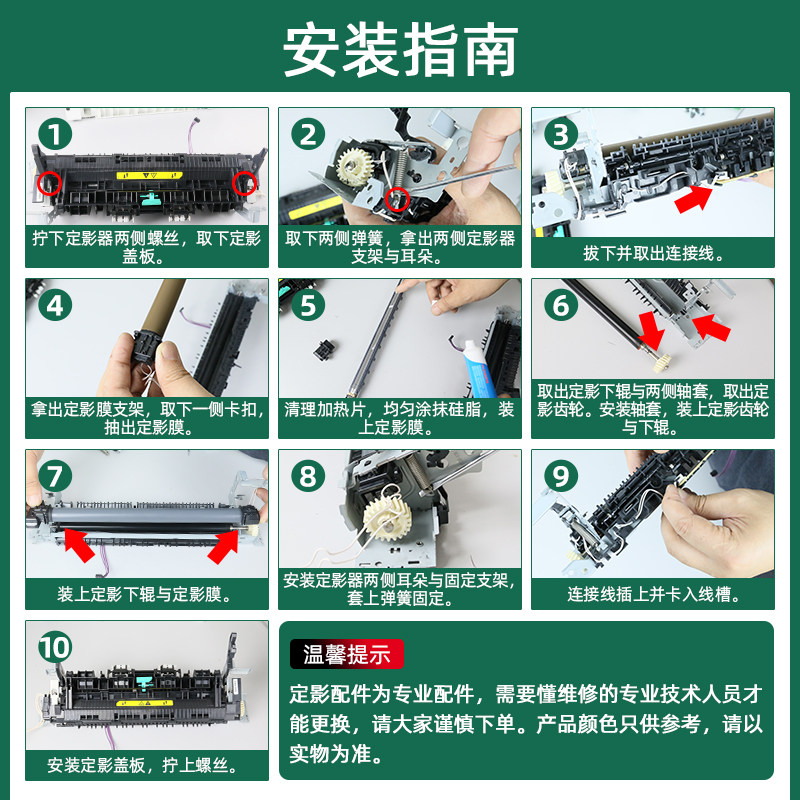 安装指南

1
拧下定影器两侧螺丝，取下定影盖板。

2
取下两侧弹簧，拿出两侧定影器支架与耳朵。

3
拔下并取出连接线。

4
拿出定影膜支架，取下一侧卡扣，抽出定影膜。

5
清理加热片，均匀涂抹硅脂，装上定影膜。

6
取出定影下辊与两侧轴套，取出定影齿轮。安装轴套，装上定影齿轮与下辊。

7
装上定影下辊与定影膜。

8
安装定影器两侧耳朵与固定支架，套上弹簧固定。

9
连接线插上并卡入线槽。

10
安装定影盖板，拧上螺丝。

温馨提示
定影配件为专业配件，需要懂维修的专业技术人员才能更换，请大家谨慎下单。产品颜色只供参考，请以实物为准。