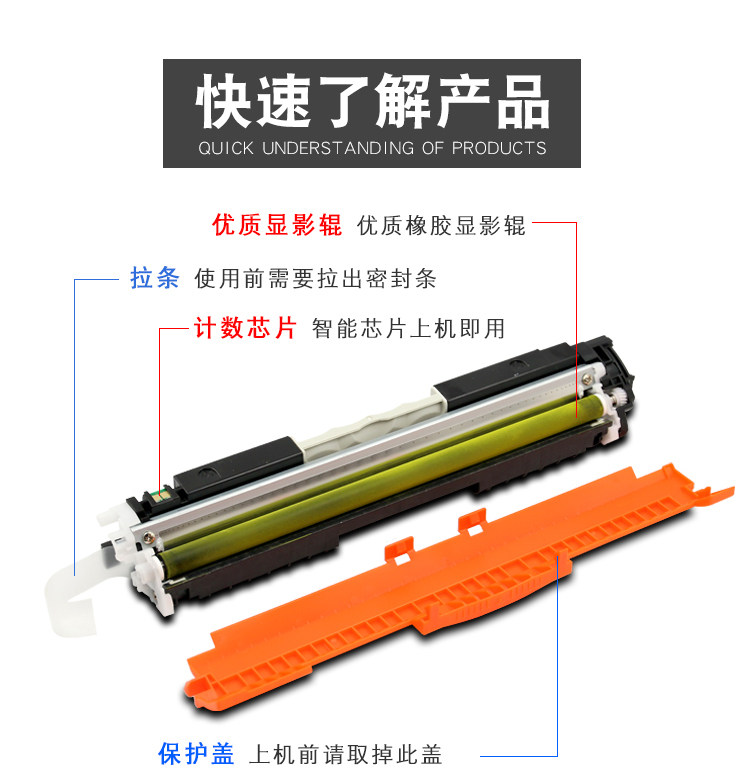 快速了解产品
QUICK UNDERSTANDING OF PRODUCTS

优质显影辊 优质橡胶显影辊

拉条 使用前需要拉出密封条

计数芯片 智能芯片上机即用

保护盖 上机前请取掉此盖