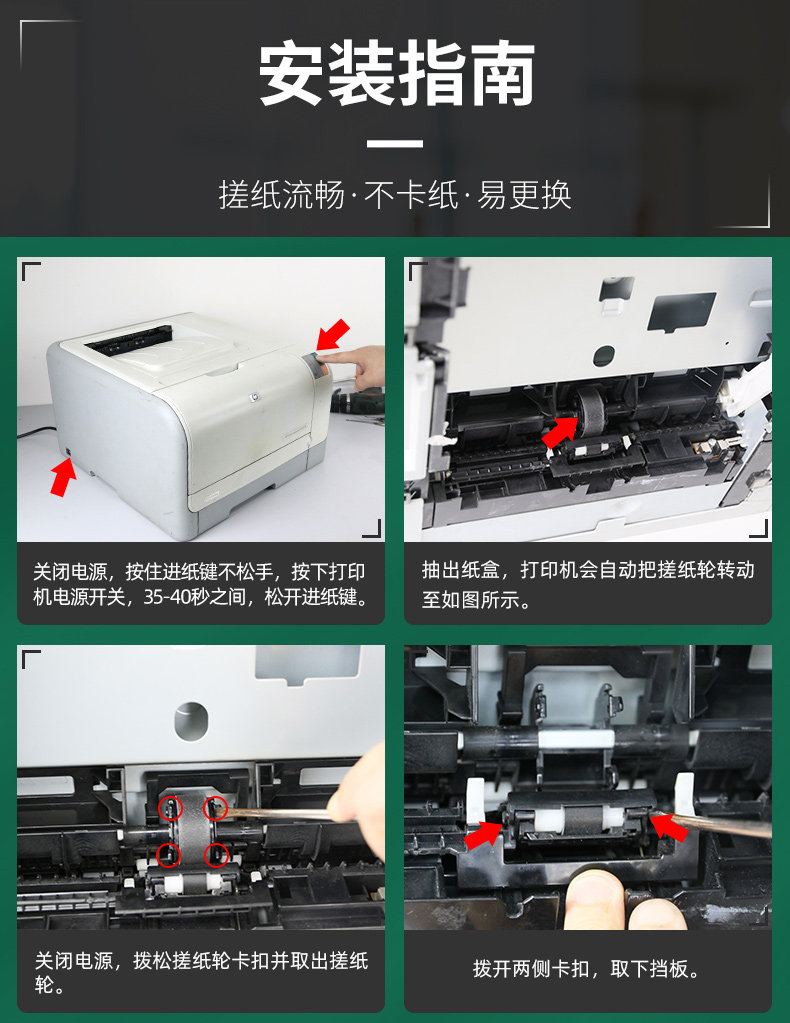 安装指南

搓纸流畅·不卡纸·易更换

关闭电源，按住进纸键不松手，按下打印机电源开关，35-40秒之间，松开进纸键。

抽出纸盒，打印机会自动把搓纸轮转动至如图所示。

关闭电源，拨松搓纸轮卡扣并取出搓纸轮。

拨开两侧卡扣，取下挡板。