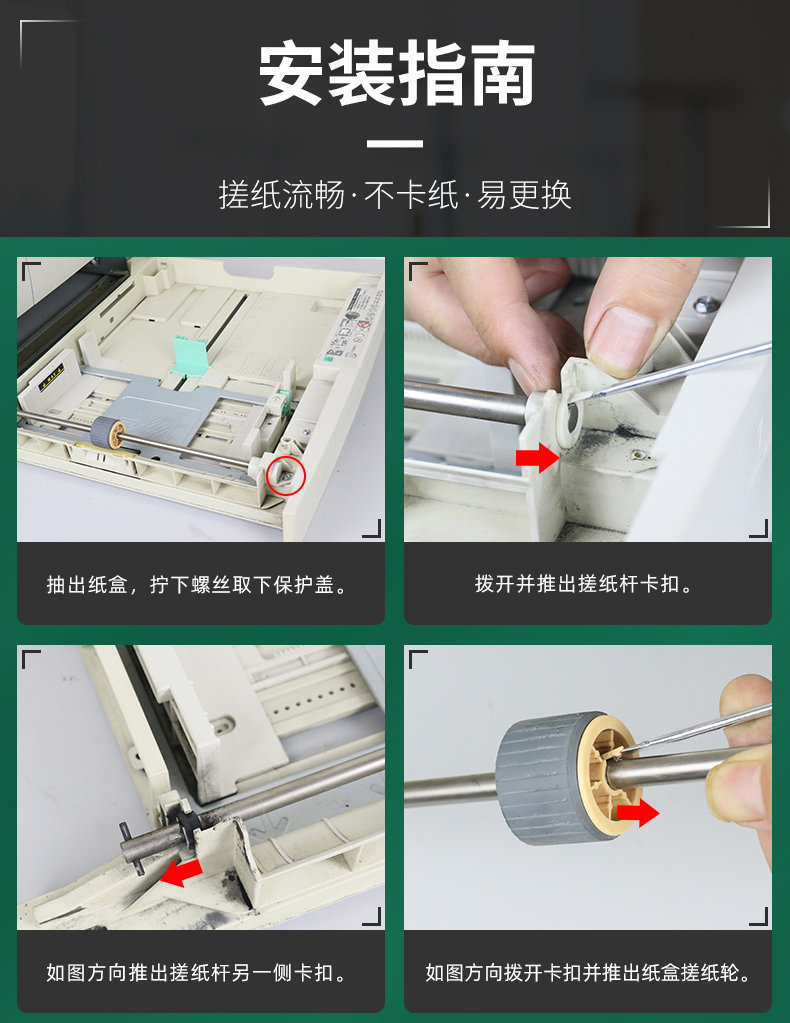 安装指南

搓纸流畅·不卡纸·易更换

抽出纸盒，拧下螺丝取下保护盖。

拨开并推出搓纸杆卡扣。

如图方向推出搓纸杆另一侧卡扣。

如图方向拨开卡扣并推出纸盒搓纸轮。