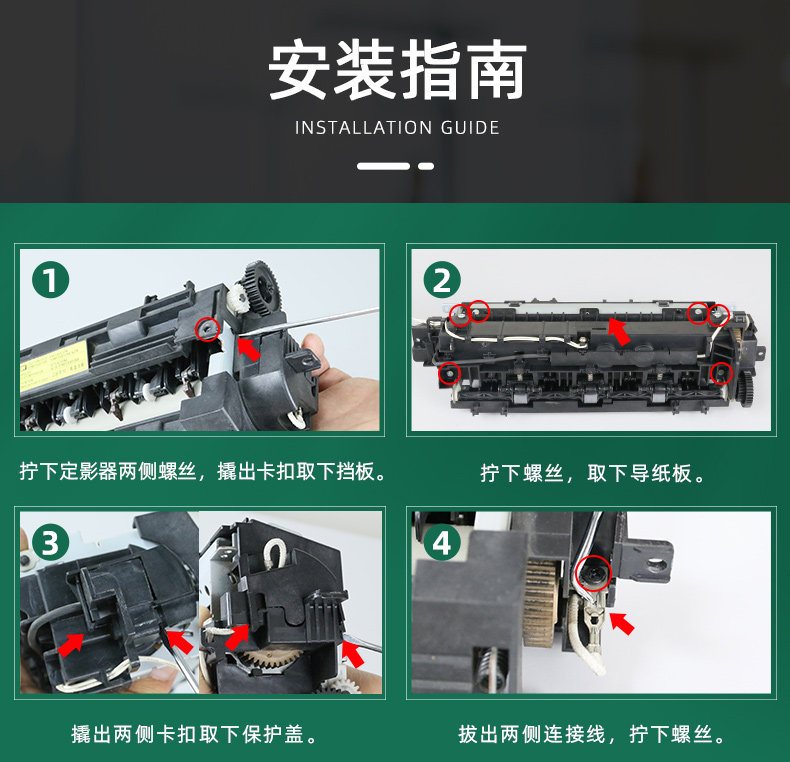 安装指南

INSTALLATION GUIDE

1

拧下定影器两侧螺丝，撬出卡扣取下挡板。

2

拧下螺丝，取下导纸板。

3

撬出两侧卡扣取下保护盖。

4

拔出两侧连接线，拧下螺丝。