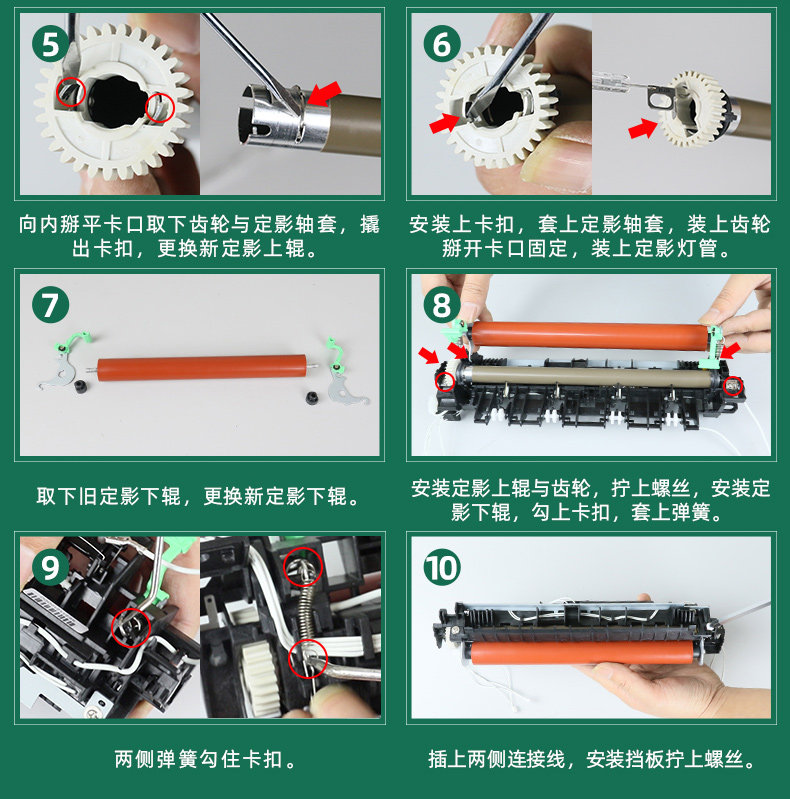 5

向内掰平卡口取下齿轮与定影轴套，撬出卡扣，更换新定影上辊。

6

安装上卡扣，套上定影轴套，装上齿轮掰开卡口固定，装上定影灯管。

7

取下旧定影下辊，更换新定影下辊。

8

安装定影上辊与齿轮，拧上螺丝，安装定影下辊，勾上卡扣，套上弹簧。

9

两侧弹簧勾住卡扣。

10

插上两侧连接线，安装挡板拧上螺丝。