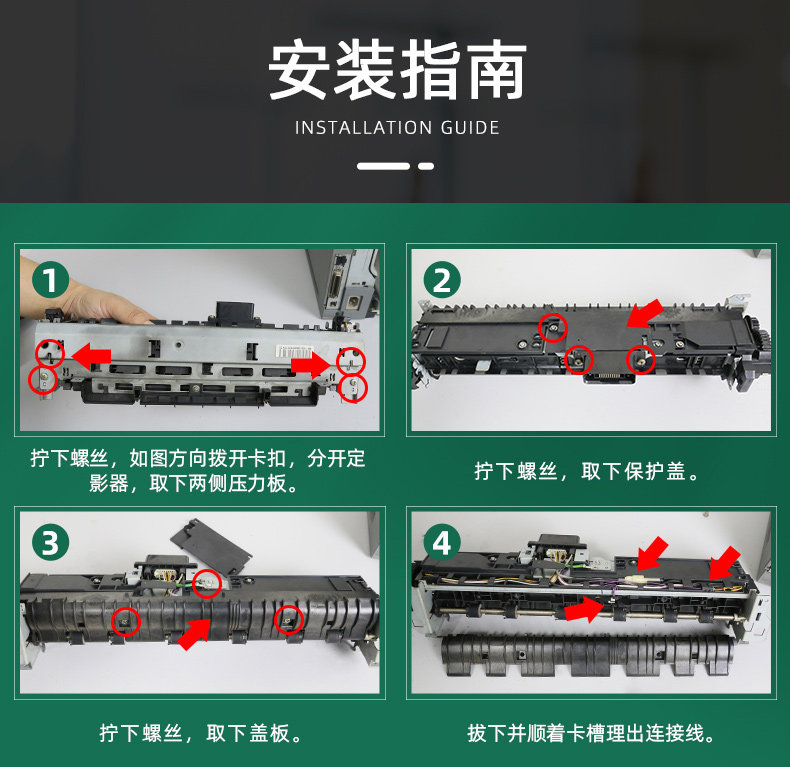 安装指南
INSTALLATION GUIDE

1

拧下螺丝，如图方向拨开卡扣，分开定影器，取下两侧压力板。

2

拧下螺丝，取下保护盖。

3

拧下螺丝，取下盖板。

4

拔下并顺着卡槽理出连接线。