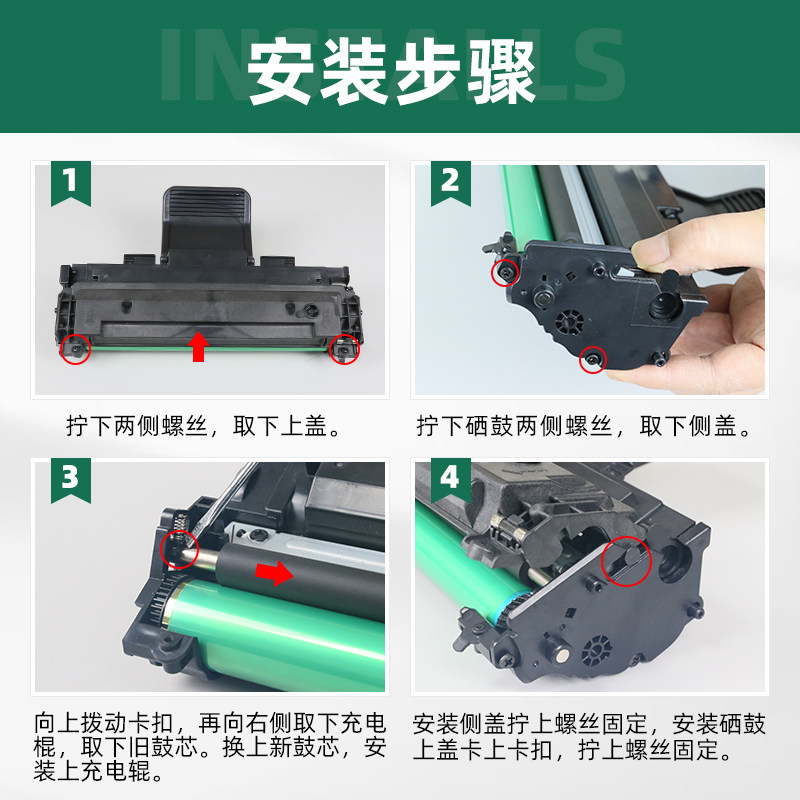 INSTALLS

安装步骤

1

拧下两侧螺丝，取下上盖。

2

拧下硒鼓两侧螺丝，取下侧盖。

3

向上拨动卡扣，再向右侧取下充电棍，取下旧鼓芯。换上新鼓芯，安装上充电辊。

4

安装侧盖拧上螺丝固定，安装硒鼓上盖卡上卡扣，拧上螺丝固定。