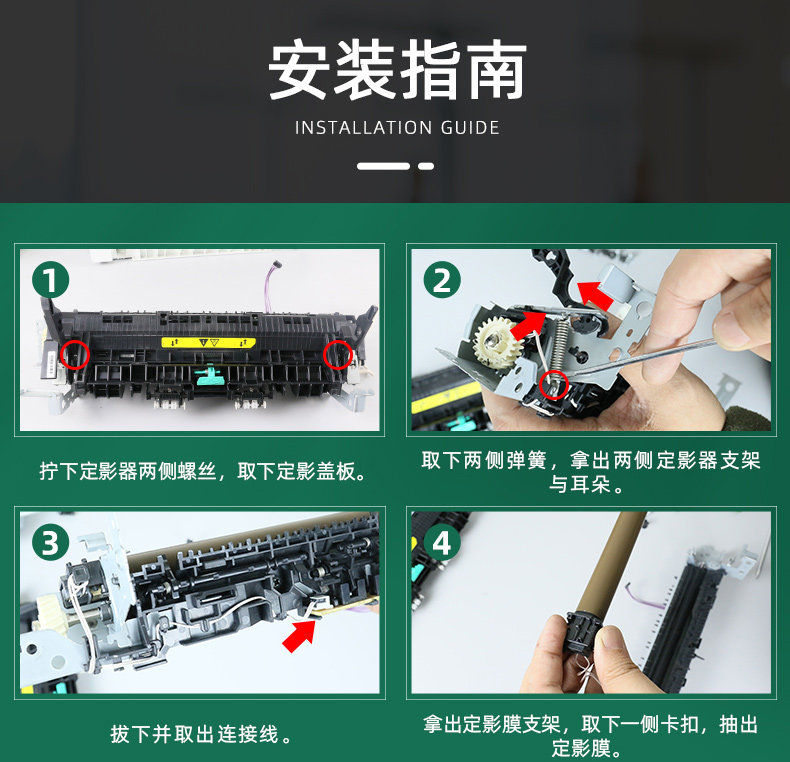 安装指南

INSTALLATION GUIDE

1

拧下定影器两侧螺丝，取下定影盖板。

2

取下两侧弹簧，拿出两侧定影器支架与耳朵。

3

拔下并取出连接线。

4

拿出定影膜支架，取下一侧卡扣，抽出定影膜。