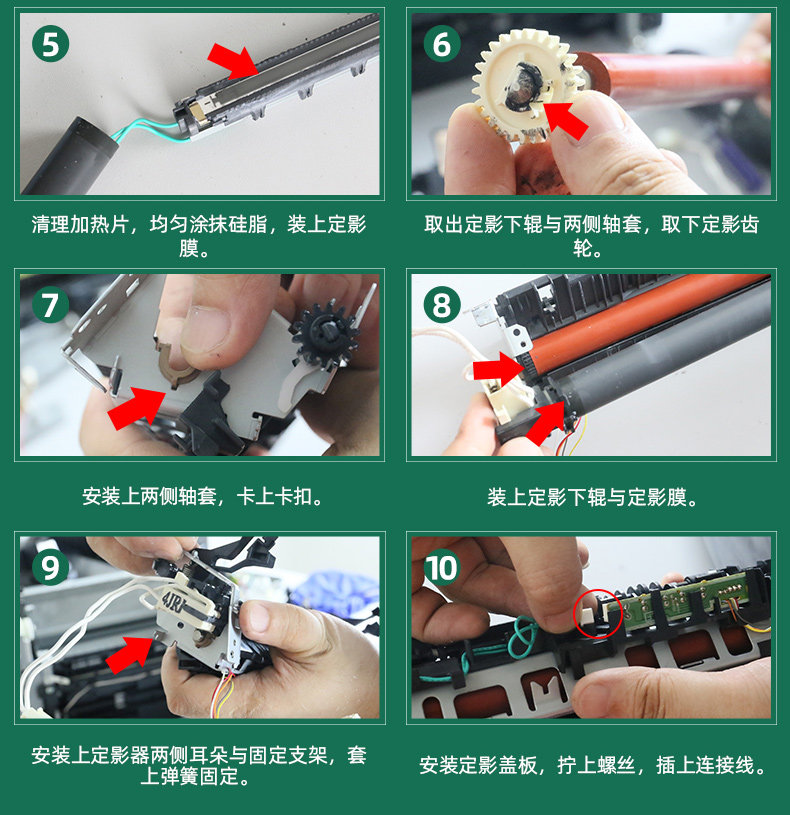 5

清理加热片，均匀涂抹硅脂，装上定影膜。

6

取出定影下辊与两侧轴套，取下定影齿轮。

7

安装上两侧轴套，卡上卡扣。

8

装上定影下辊与定影膜。

9

4JR

安装上定影器两侧耳朵与固定支架，套上弹簧固定。

10

安装定影盖板，拧上螺丝，插上连接线。