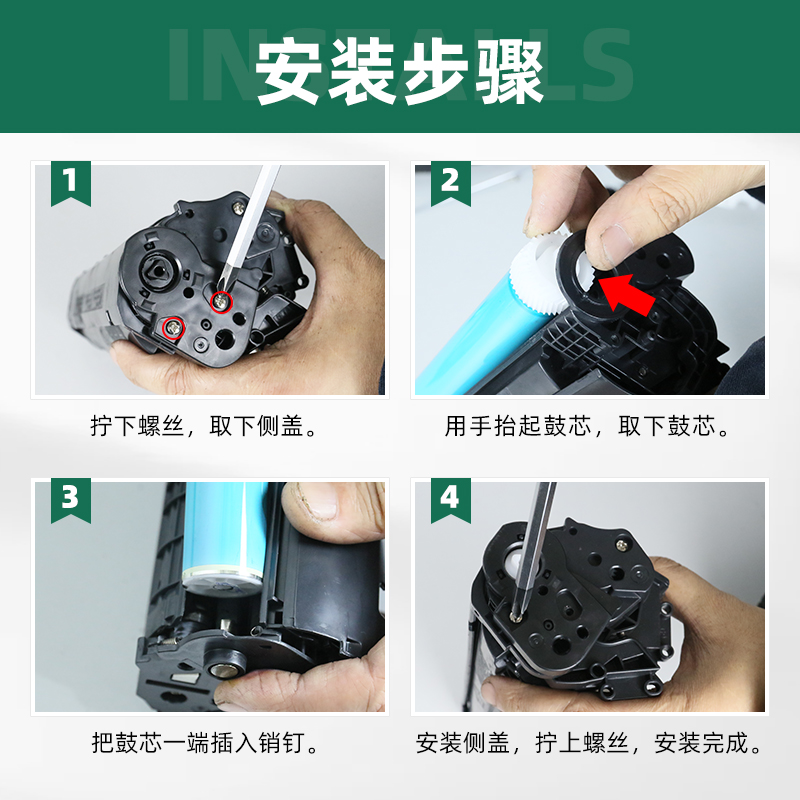 INSTALLS
安装步骤

1
拧下螺丝，取下侧盖。

2
用手抬起鼓芯，取下鼓芯。

3
把鼓芯一端插入销钉。

4
安装侧盖，拧上螺丝，安装完成。