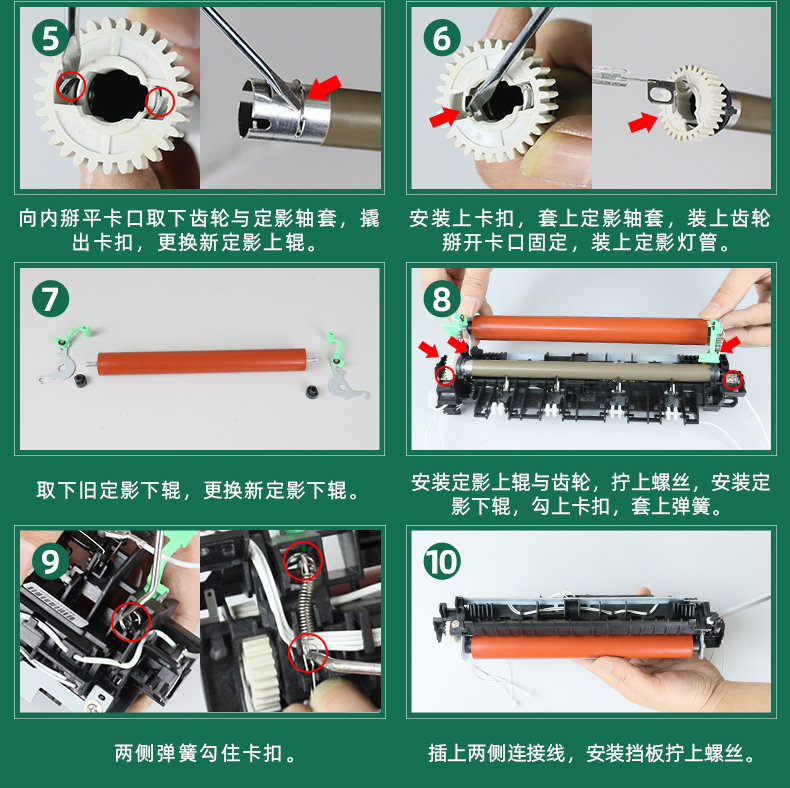 5

向内掰平卡口取下齿轮与定影轴套，撬出卡扣，更换新定影上辊。

6

安装上卡扣，套上定影轴套，装上齿轮掰开卡口固定，装上定影灯管。

7

取下旧定影下辊，更换新定影下辊。

8

安装定影上辊与齿轮，拧上螺丝，安装定影下辊，勾上卡扣，套上弹簧。

9

两侧弹簧勾住卡扣。

10

插上两侧连接线，安装挡板拧上螺丝。