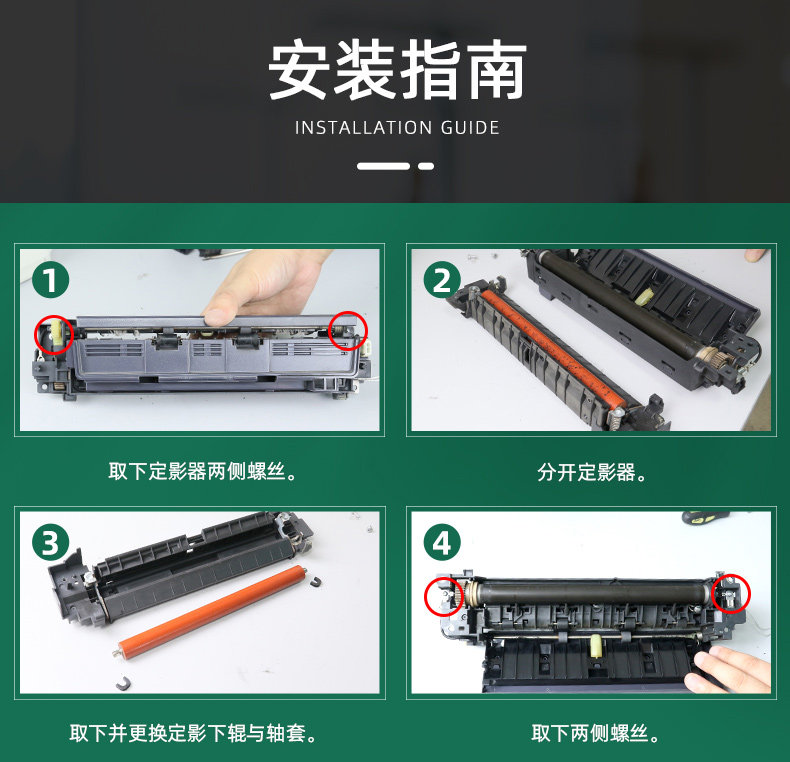 安装指南

INSTALLATION GUIDE

1

取下定影器两侧螺丝。

2

分开定影器。

3

取下并更换定影下辊与轴套。

4

取下两侧螺丝。