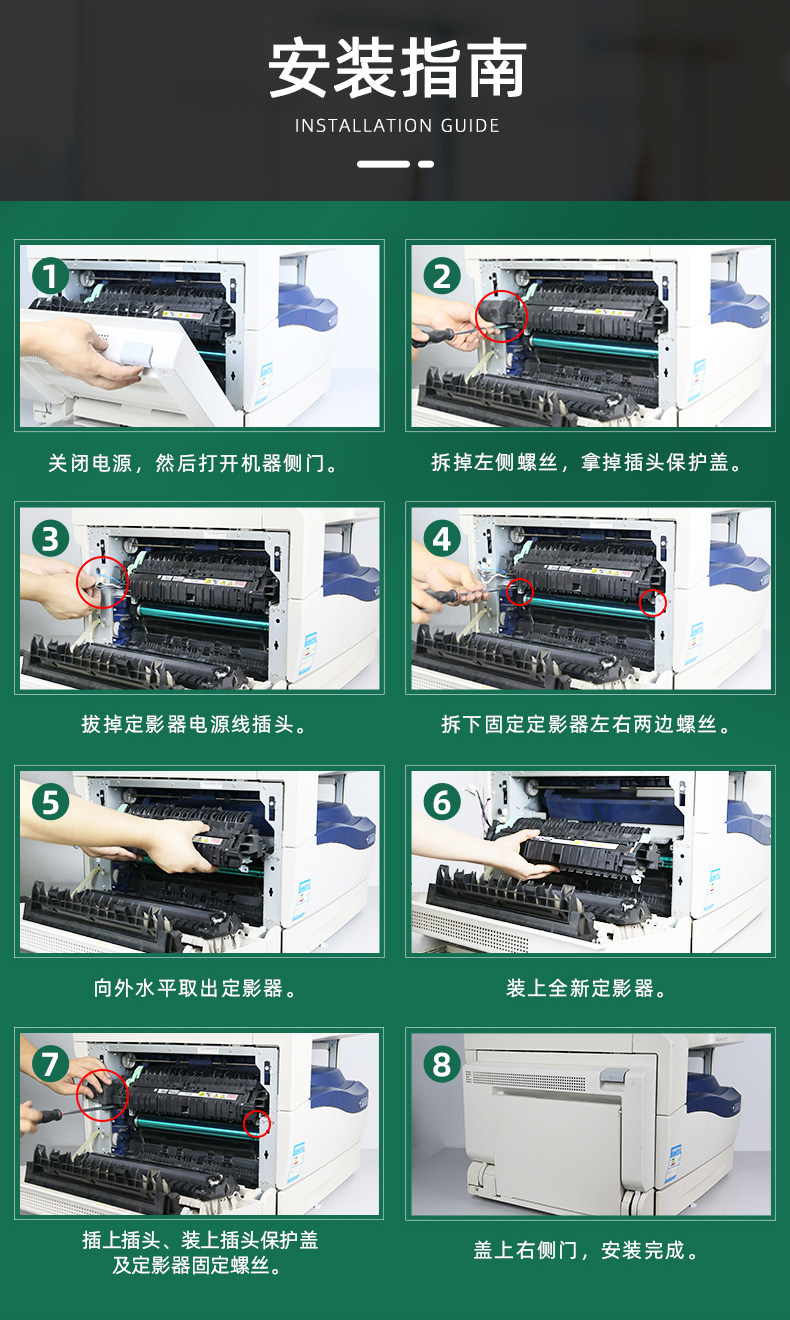 安装指南

INSTALLATION GUIDE

1

关闭电源，然后打开机器侧门。

2

拆掉左侧螺丝，拿掉插头保护盖。

3

拔掉定影器电源线插头。

4

拆下固定定影器左右两边螺丝。

5

向外水平取出定影器。

6

装上全新定影器。

7

插上插头、装上插头保护盖及定影器固定螺丝。

8

盖上右侧门，安装完成。