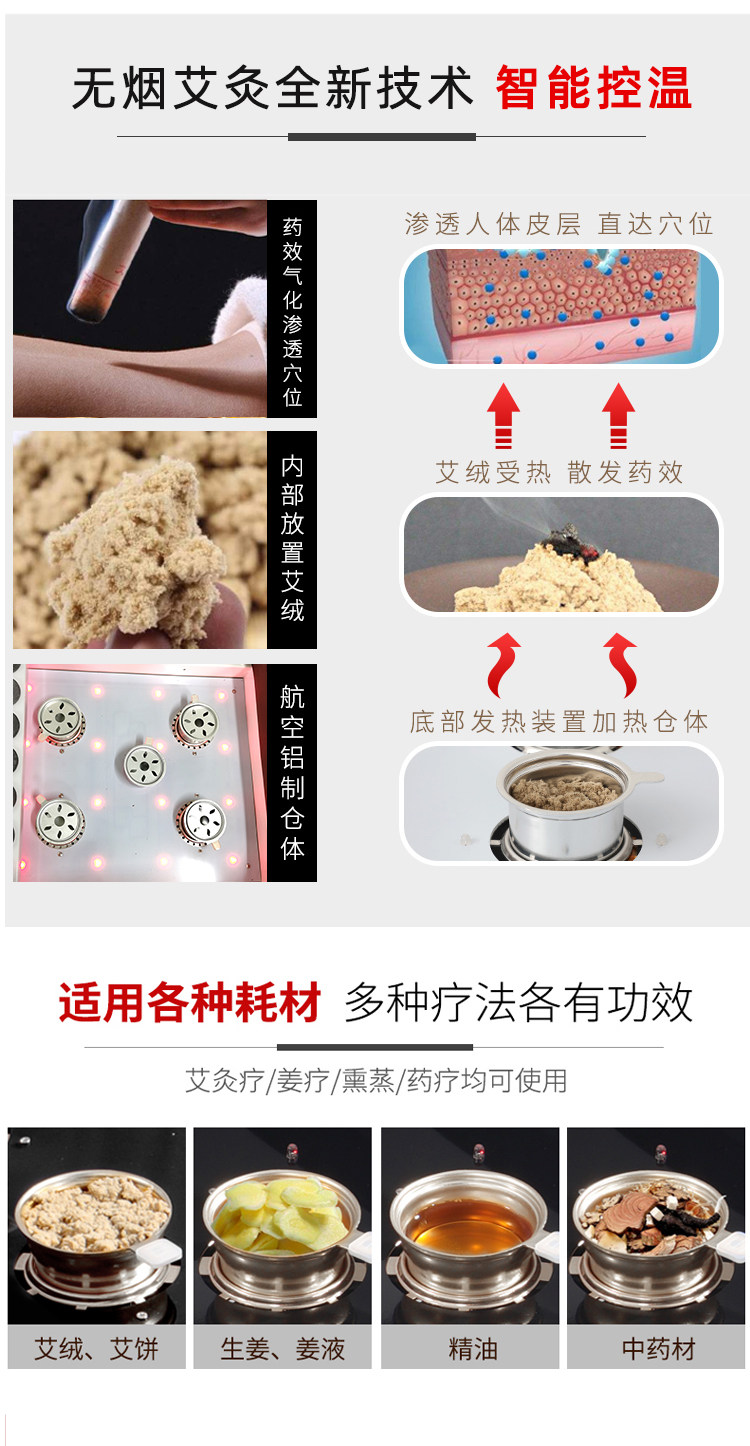 无烟艾灸全新技术 智能控温

药效气化渗透穴位

内部放置艾绒

航空铝制仓体

渗透人体皮层 直达穴位

艾绒受热 散发药效

底部发热装置加热仓体

适用各种耗材 多种疗法各有功效

艾灸疗/姜疗/熏蒸/药疗均可使用

艾绒、艾饼

生姜、姜液

精油

中药材