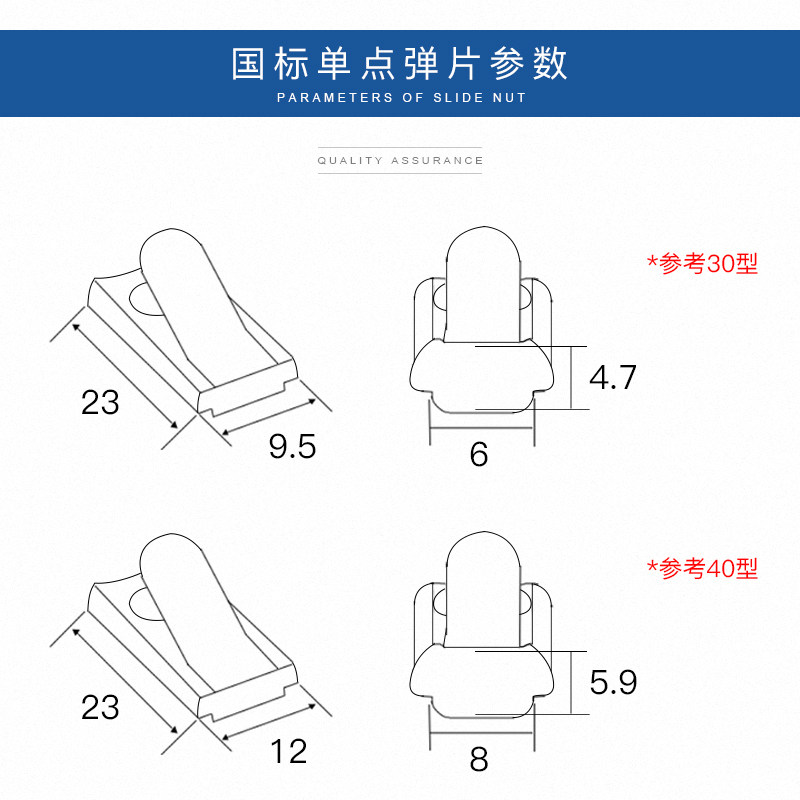 国标单点弹片参数
PARAMETERS OF SLIDE NUT

QUALITY ASSURANCE

*参考30型

23

9.5

4.7

6

*参考40型

23

12

5.9

8