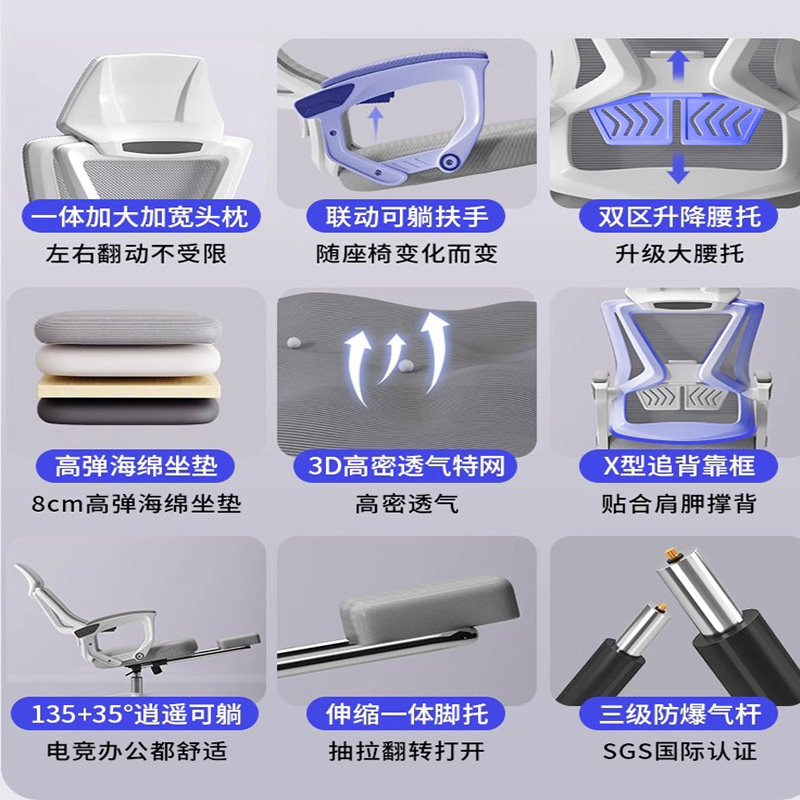 一体加大加宽头枕
左右翻动不受限

联动可躺扶手
随座椅变化而变

双区升降腰托
升级大腰托

高弹海绵坐垫
8cm高弹海绵坐垫

3D高密透气特网
高密透气

X型追背靠框
贴合肩胛撑背

135+35°逍遥可躺
电竞办公都舒适

伸缩一体脚托
抽拉翻转打开

三级防爆气杆
SGS国际认证