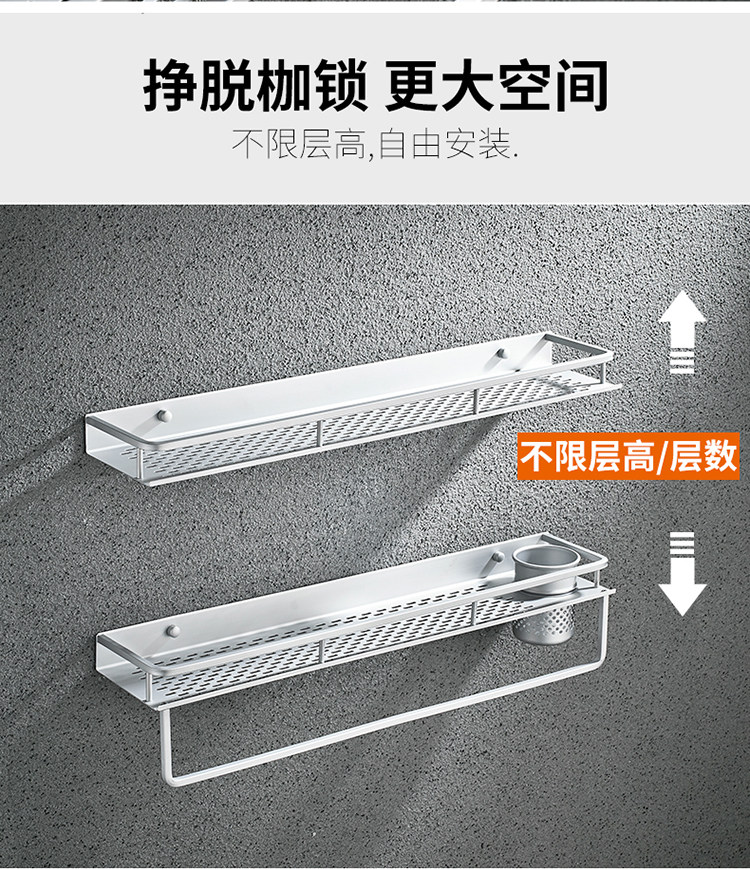 挣脱枷锁 更大空间

不限层高,自由安装.

不限层高/层数