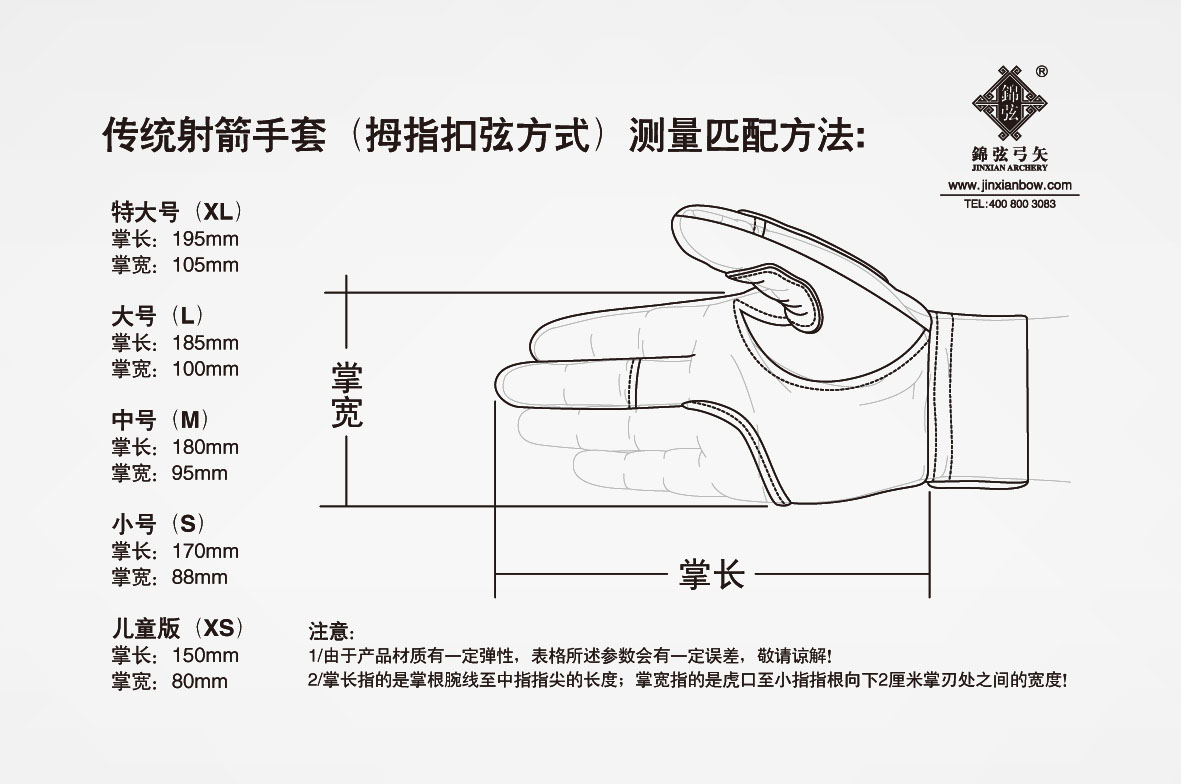 传统射箭手套（拇指扣弦方式）测量匹配方法:

錦弦 ®
錦弦弓矢
JINXIAN ARCHERY
www.jinxianbow.com
TEL:400 800 3083

特大号（XL）
掌长：195mm
掌宽：105mm

大号（L）
掌长：185mm
掌宽：100mm

中号（M）
掌长：180mm
掌宽：95mm

小号（S）
掌长：170mm
掌宽：88mm

儿童版（XS）
掌长：150mm
掌宽：80mm

掌宽

掌长

注意:
1/由于产品材质有一定弹性，表格所述参数会有一定误差，敬请谅解!
2/掌长指的是掌根腕线至中指指尖的长度；掌宽指的是虎口至小指指根向下2厘米掌刃处之间的宽度!