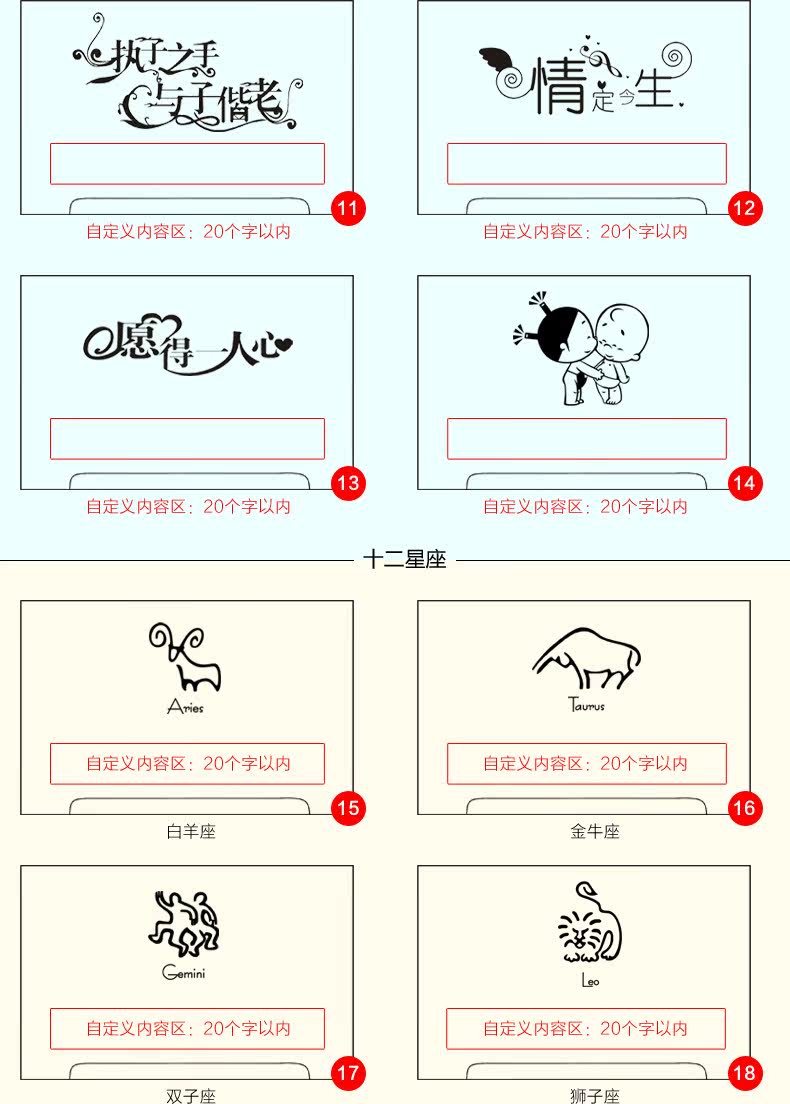 执子之手
与子偕老

11
自定义内容区：20个字以内

情定今生

12
自定义内容区：20个字以内

愿得一人心

13
自定义内容区：20个字以内

14
自定义内容区：20个字以内

十二星座

Aries
自定义内容区：20个字以内
15
白羊座

Taurus
自定义内容区：20个字以内
16
金牛座

Gemini
自定义内容区：20个字以内
17
双子座

Leo
自定义内容区：20个字以内
18
狮子座