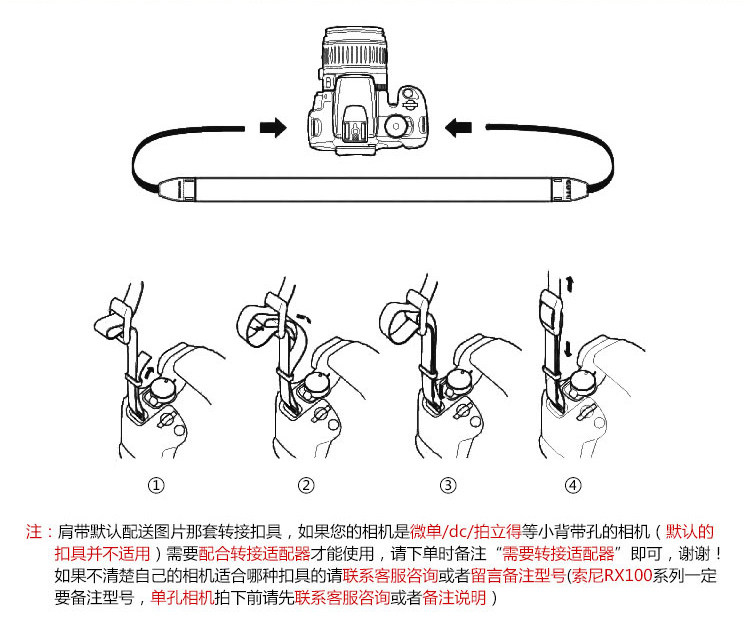 ①

②

③

④

注：肩带默认配送图片那套转接扣具，如果您的相机是微单/dc/拍立得等小背带孔的相机（默认的扣具并不适用）需要配合转接适配器才能使用，请下单时备注“需要转接适配器”即可，谢谢！如果不清楚自己的相机适合哪种扣具的请联系客服咨询或者留言备注型号(索尼RX100系列一定要备注型号，单孔相机拍下前请先联系客服咨询或者备注说明）