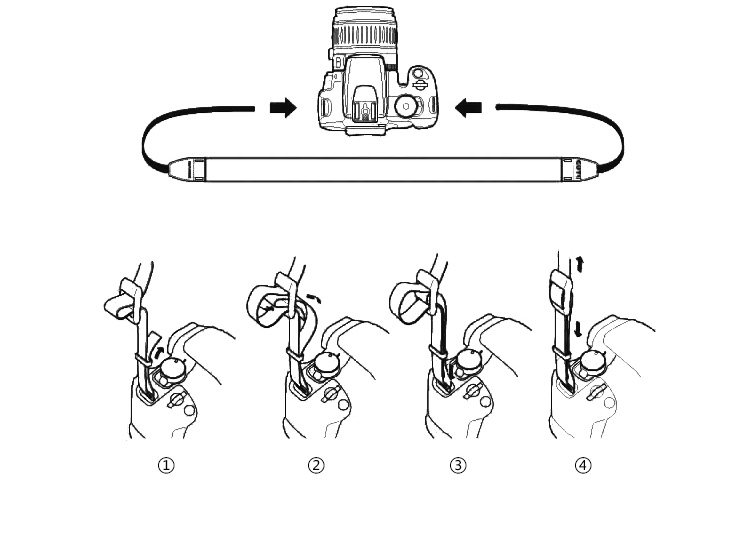 ①

②

③

④