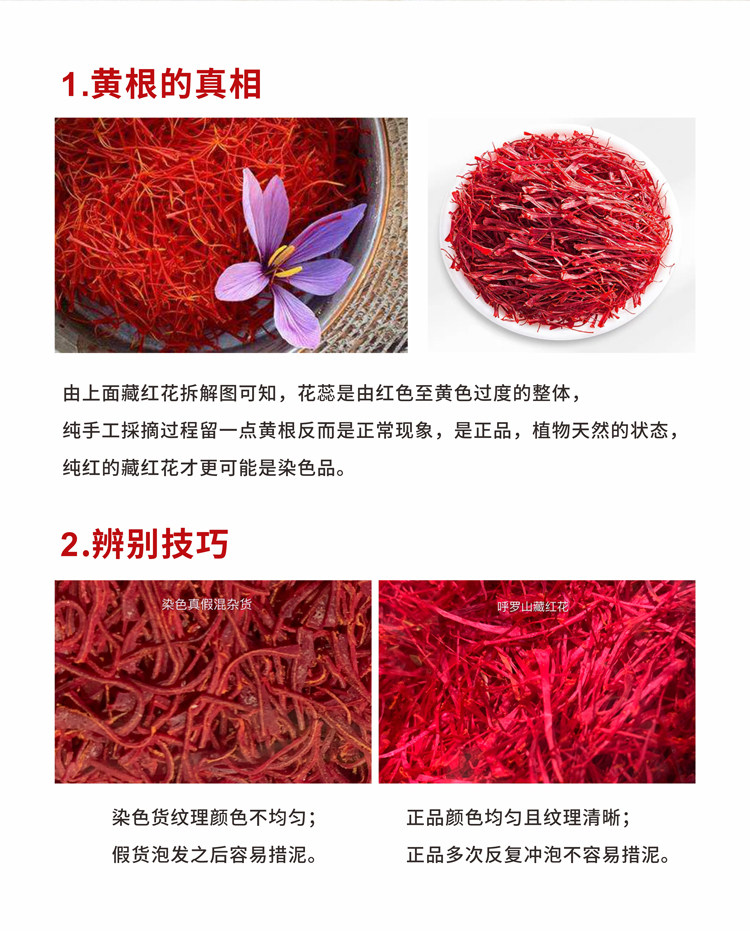 1.黄根的真相

由上面藏红花拆解图可知，花蕊是由红色至黄色过度的整体，
纯手工採摘过程留一点黄根反而是正常现象，是正品，植物天然的状态，
纯红的藏红花才更可能是染色品。

2.辨别技巧

染色真假混杂货

呼罗山藏红花

染色货纹理颜色不均匀；
假货泡发之后容易措泥。

正品颜色均匀且纹理清晰；
正品多次反复冲泡不容易措泥。