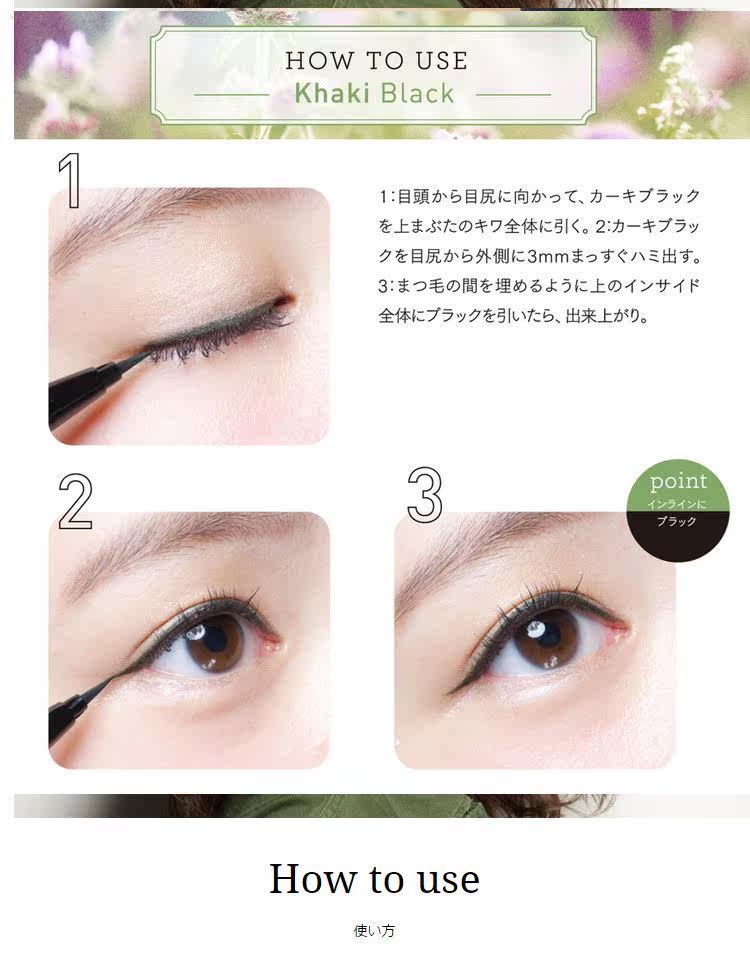 HOW TO USE
Khaki Black

1

1：目頭から目尻に向かって、カーキブラックを上まぶたのキワ全体に引く。2：カーキブラックを目尻から外側に3mmまっすぐハミ出す。3：まつ毛の間を埋めるように上のインサイド全体にブラックを引いたら、出来上がり。

2

3

point
インラインに
ブラック

How to use

使い方