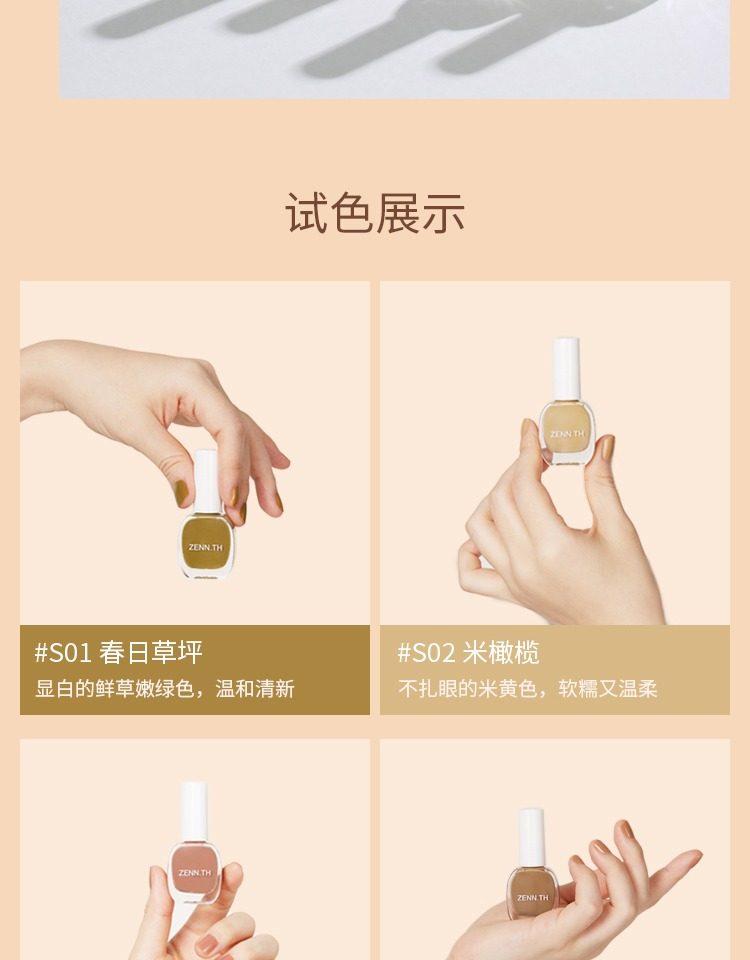 试色展示

ZENN.TH

#S01 春日草坪
显白的鲜草嫩绿色，温和清新

ZENN.TH

#S02 米橄榄
不扎眼的米黄色，软糯又温柔

ZENN.TH

ZENN.TH