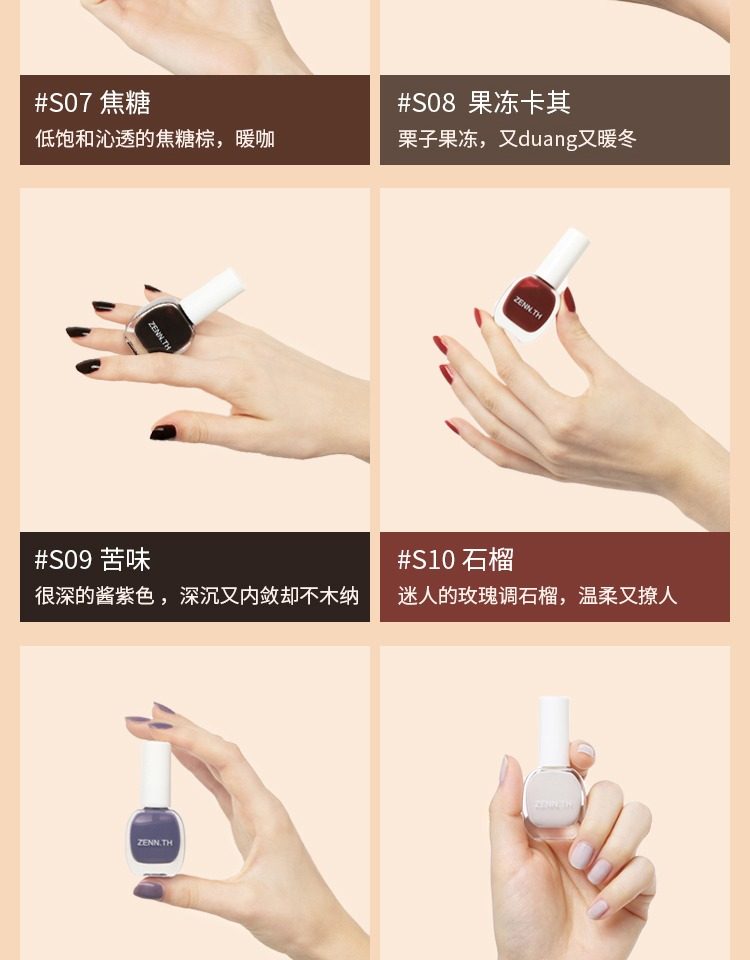 #S07 焦糖
低饱和沁透的焦糖棕，暖咖

#S08 果冻卡其
栗子果冻，又duang又暖冬

ZENN.TH

ZENN.TH

#S09 苦味
很深的酱紫色，深沉又内敛却不木纳

#S10 石榴
迷人的玫瑰调石榴，温柔又撩人

ZENN.TH

ZENN.TH