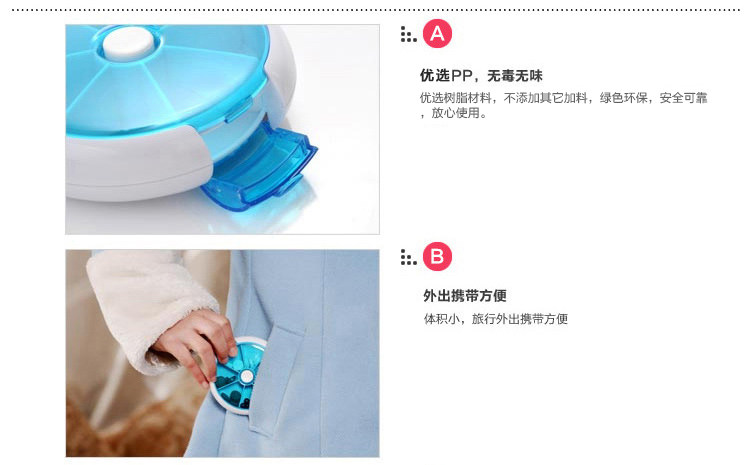 A

优选PP，无毒无味

优选树脂材料，不添加其它加料，绿色环保，安全可靠，放心使用。

B

外出携带方便

体积小，旅行外出携带方便