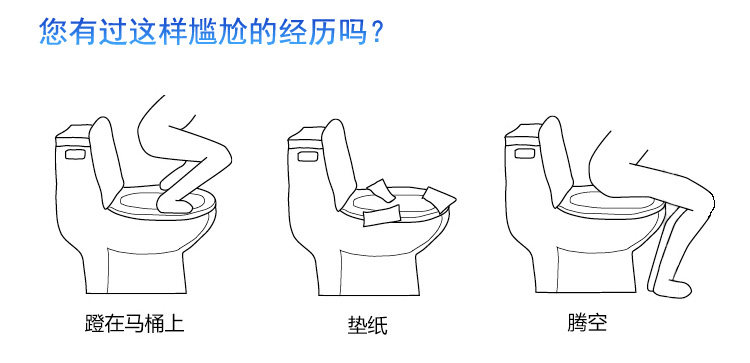 您有过这样尴尬的经历吗？

蹬在马桶上

垫纸

腾空