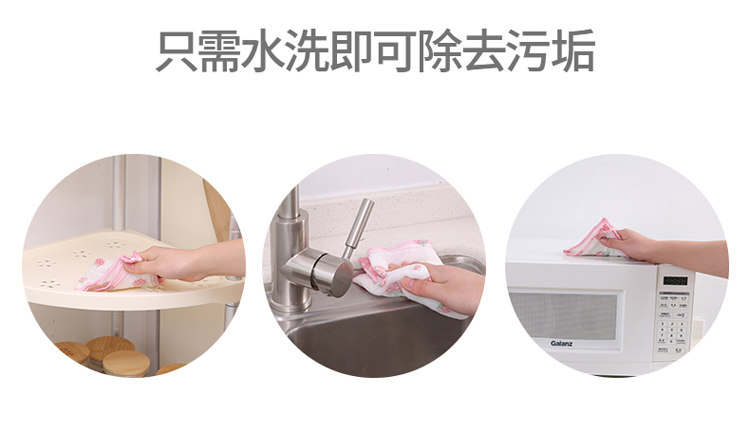 只需水洗即可除去污垢

Galanz