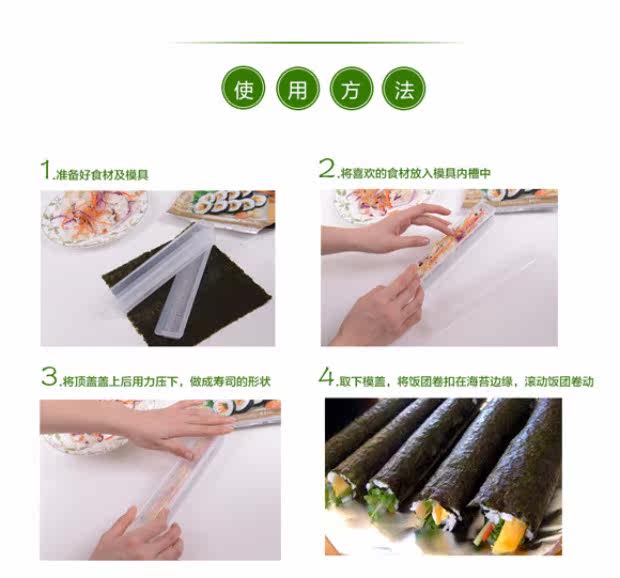 使 用 方 法

1.准备好食材及模具

2.将喜欢的食材放入模具内槽中

3.将顶盖盖上后用力压下，做成寿司的形状

4.取下模盖，将饭团卷扣在海苔边缘，滚动饭团卷动