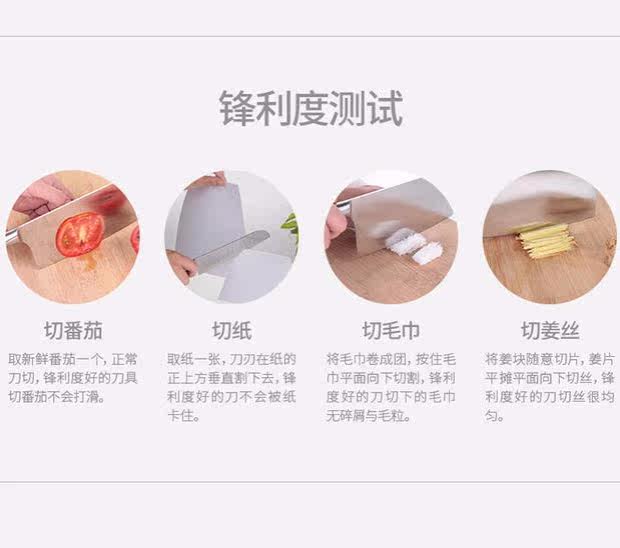 锋利度测试

切番茄

取新鲜番茄一个，正常刀切，锋利度好的刀具切番茄不会打滑。

切纸

取纸一张，刀刃在纸的正上方垂直割下去，锋利度好的刀不会被纸卡住。

切毛巾

将毛巾卷成团，按住毛巾平面向下切割，锋利度好的刀切下的毛巾无碎屑与毛粒。

切姜丝

将姜块随意切片，姜片平摊平面向下切丝，锋利度好的刀切丝很均匀。