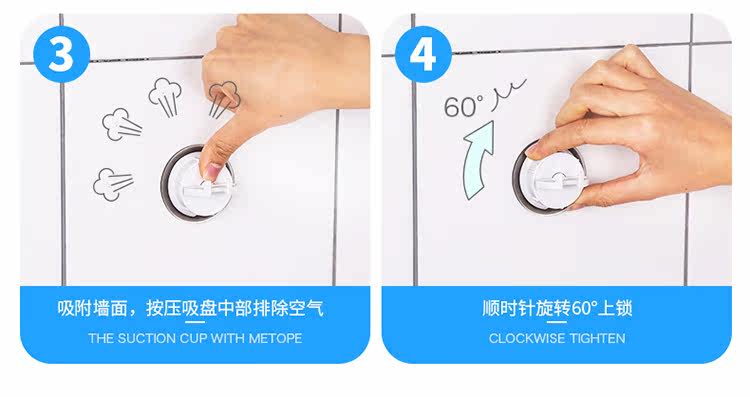 3

吸附墙面，按压吸盘中部排除空气

THE SUCTION CUP WITH METOPE

4

60°

顺时针旋转60°上锁

CLOCKWISE TIGHTEN