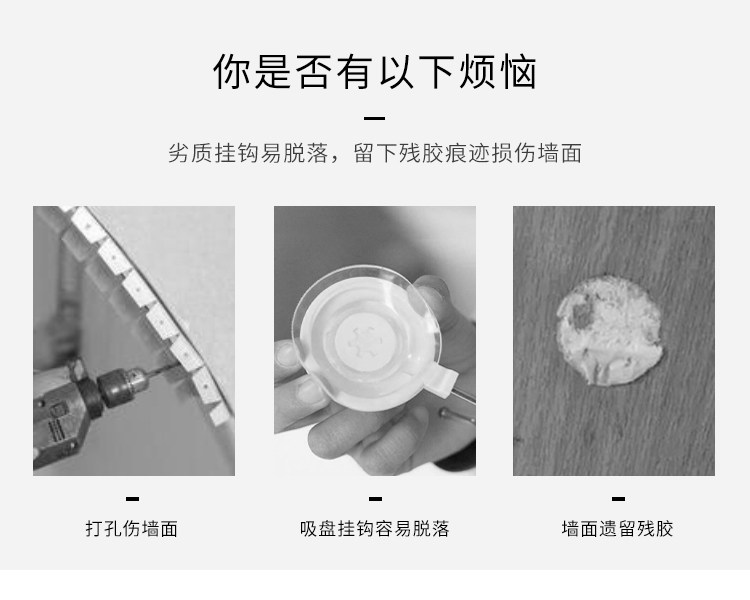 你是否有以下烦恼

劣质挂钩易脱落，留下残胶痕迹损伤墙面

打孔伤墙面

吸盘挂钩容易脱落

墙面遗留残胶