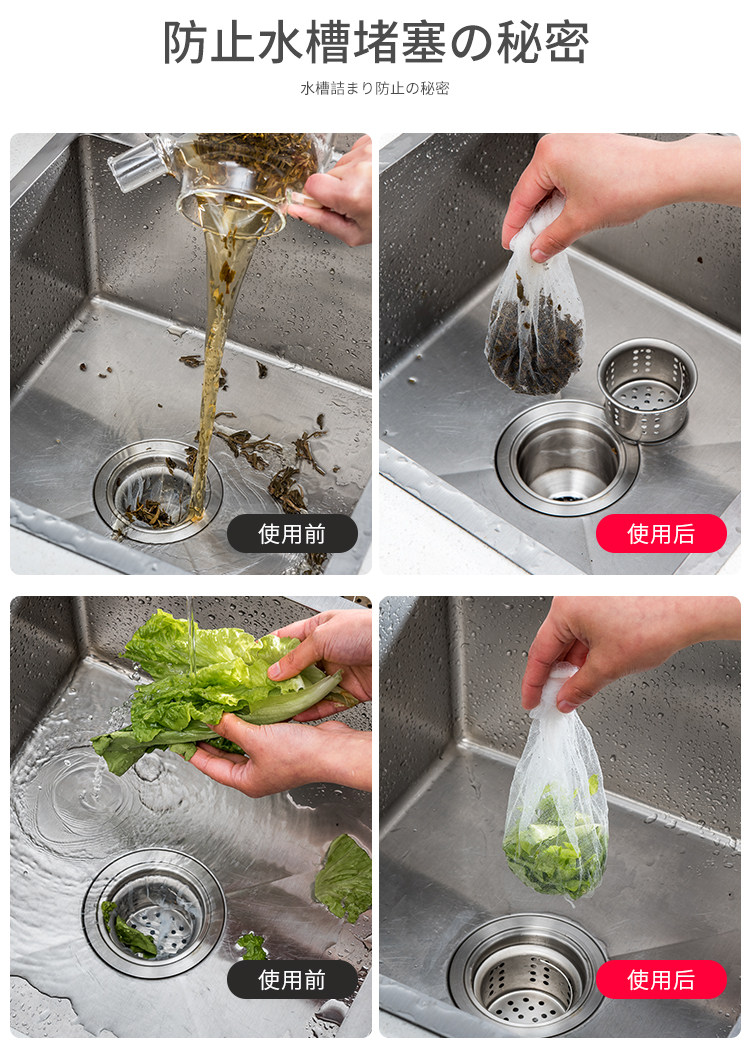 防止水槽堵塞の秘密

水槽詰まり防止の秘密

使用前

使用后

使用前

使用后