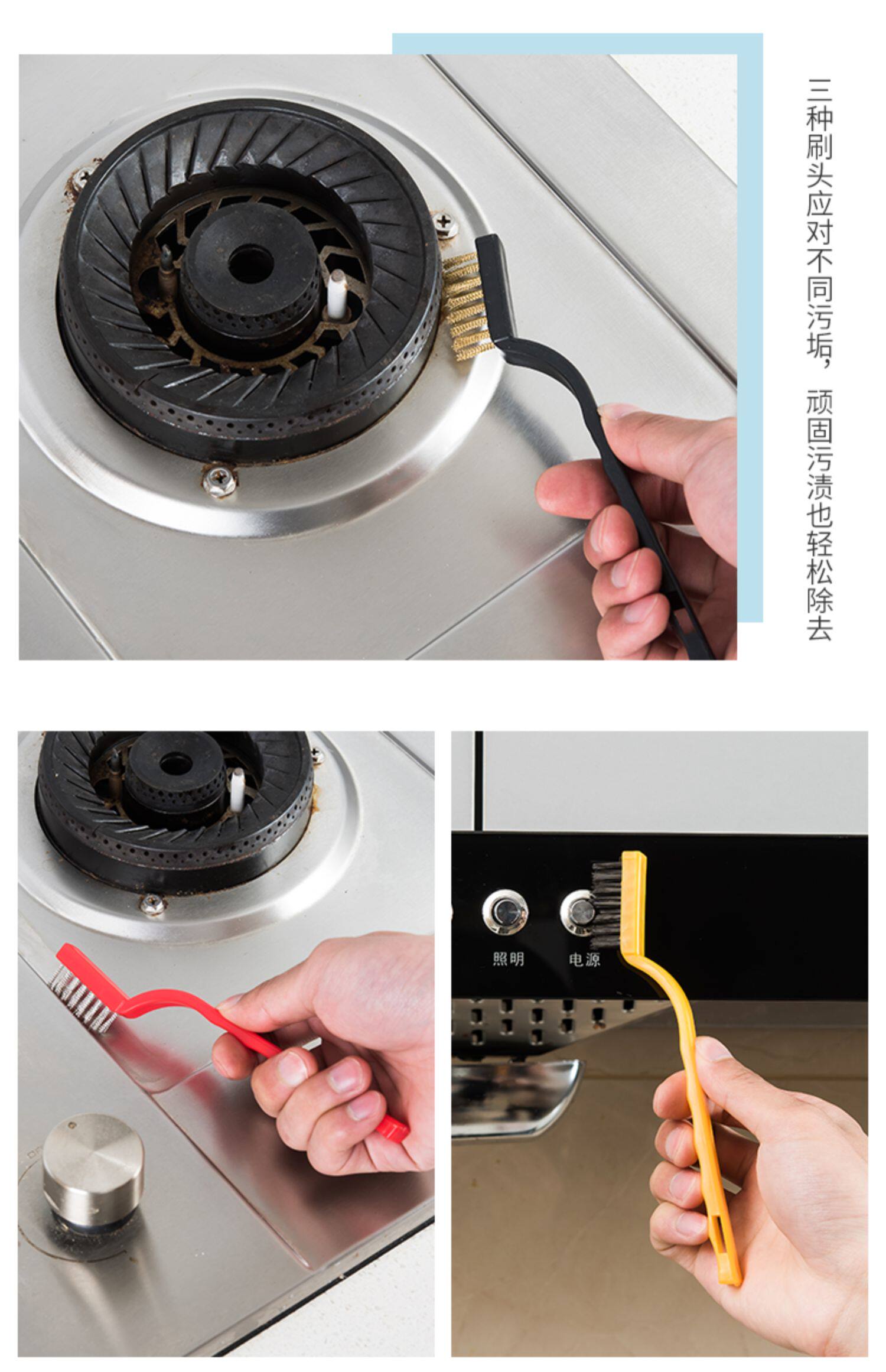 三种刷头应对不同污垢，顽固污渍也轻松除去

照明

电源