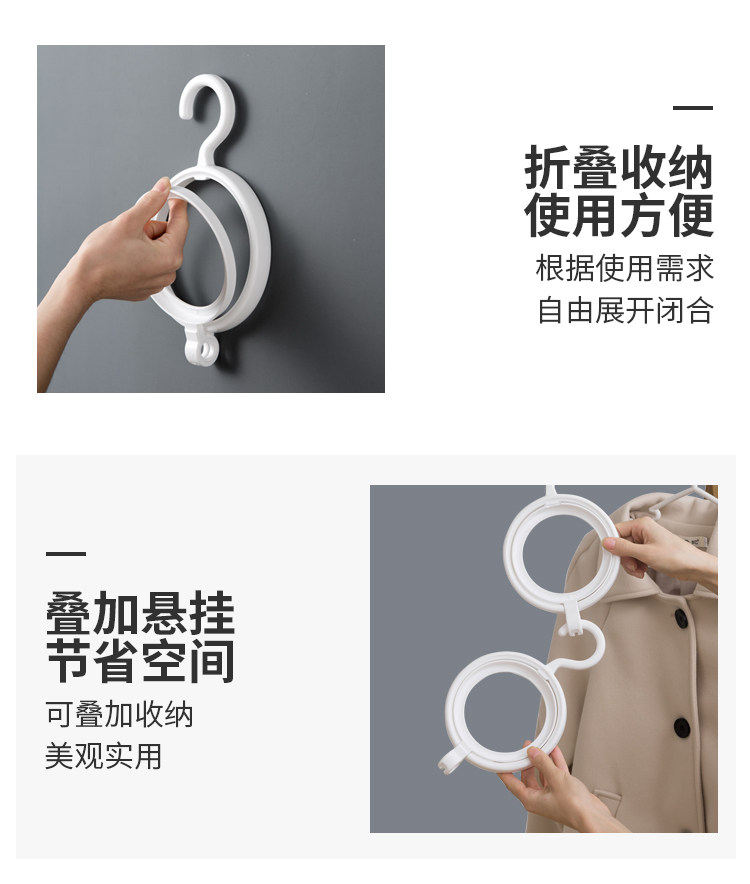 折叠收纳
使用方便

根据使用需求
自由展开闭合

叠加悬挂
节省空间

可叠加收纳
美观实用