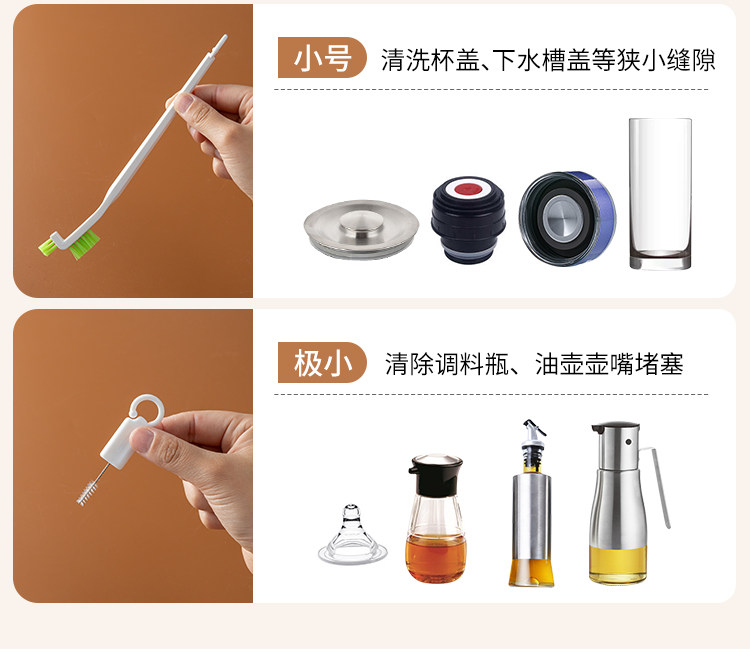 小号 清洗杯盖、下水槽盖等狭小缝隙

极小 清除调料瓶、油壶壶嘴堵塞