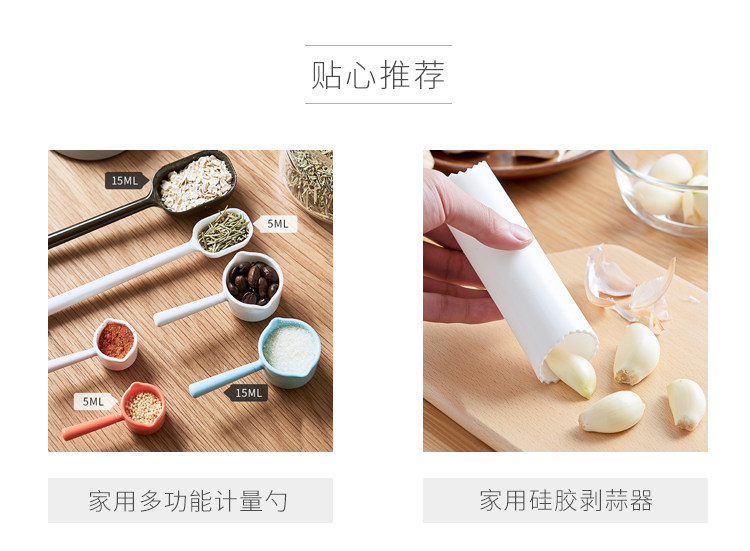 贴心推荐

15ML

5ML

5ML

15ML

家用多功能计量勺

家用硅胶剥蒜器