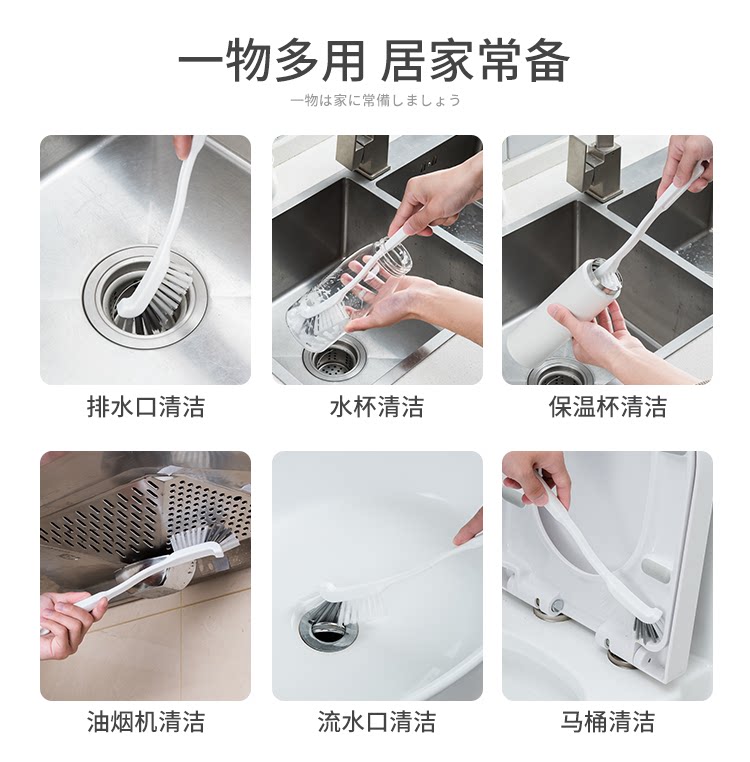 一物多用 居家常备

一物は家に常備しましょう

排水口清洁

水杯清洁

保温杯清洁

油烟机清洁

流水口清洁

马桶清洁