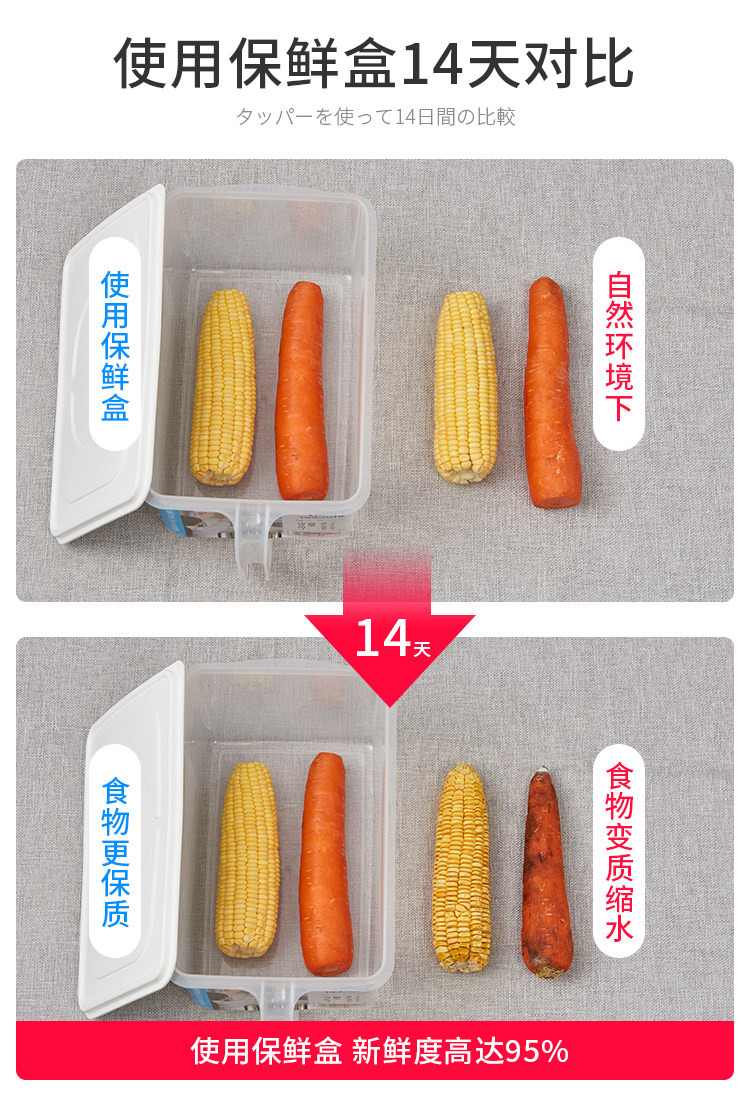 使用保鲜盒14天对比

タッパーを使って14日間の比較

使用保鲜盒

自然环境下

14天

食物更保质

食物变质缩水

使用保鲜盒 新鲜度高达95%