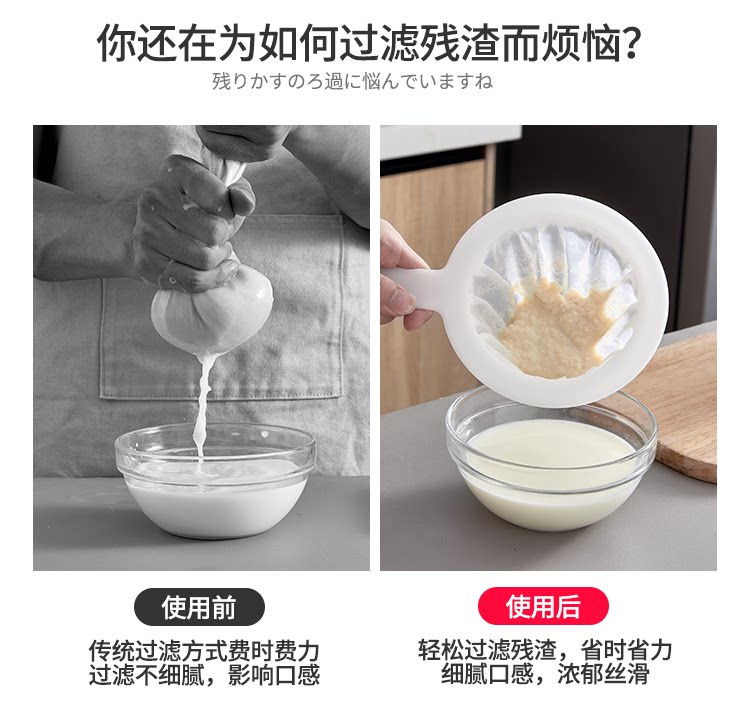 你还在为如何过滤残渣而烦恼？
残りかすのろ過に悩んでいますね

使用前
传统过滤方式费时费力
过滤不细腻，影响口感

使用后
轻松过滤残渣，省时省力
细腻口感，浓郁丝滑