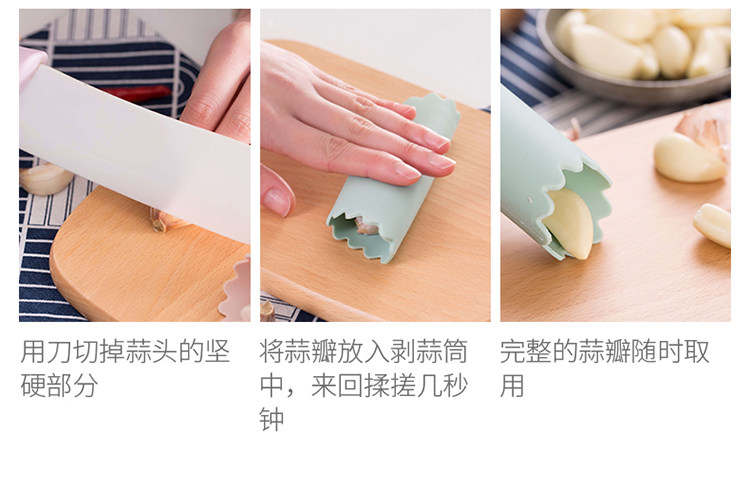 用刀切掉蒜头的坚硬部分

将蒜瓣放入剥蒜筒中，来回揉搓几秒钟

完整的蒜瓣随时取用