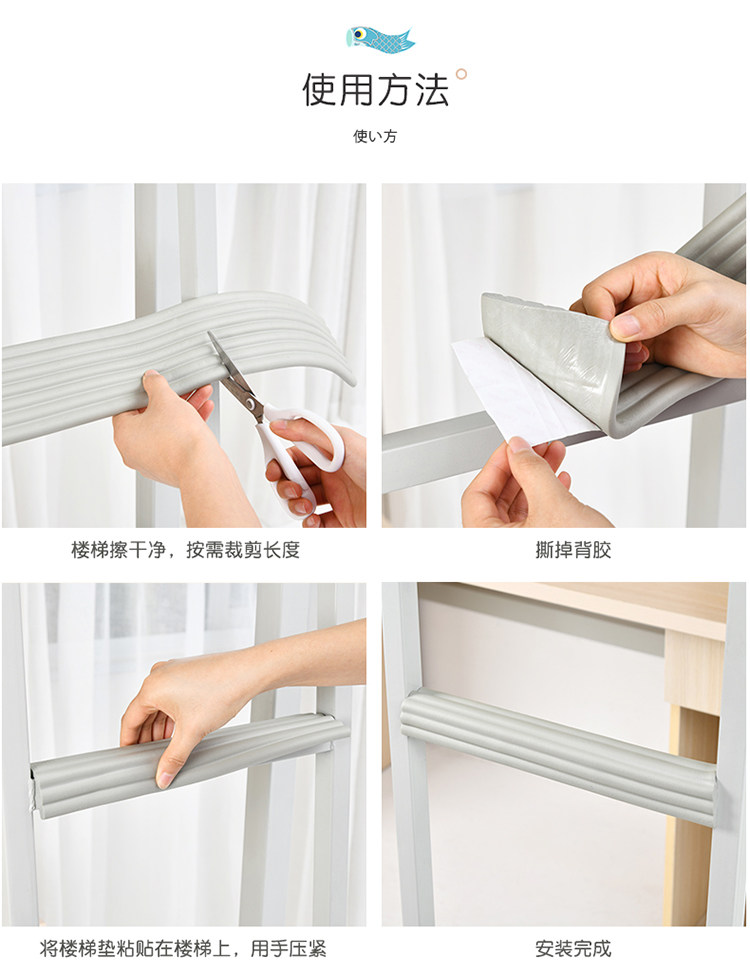 使用方法

使い方

楼梯擦干净，按需裁剪长度

撕掉背胶

将楼梯垫粘贴在楼梯上，用手压紧

安装完成