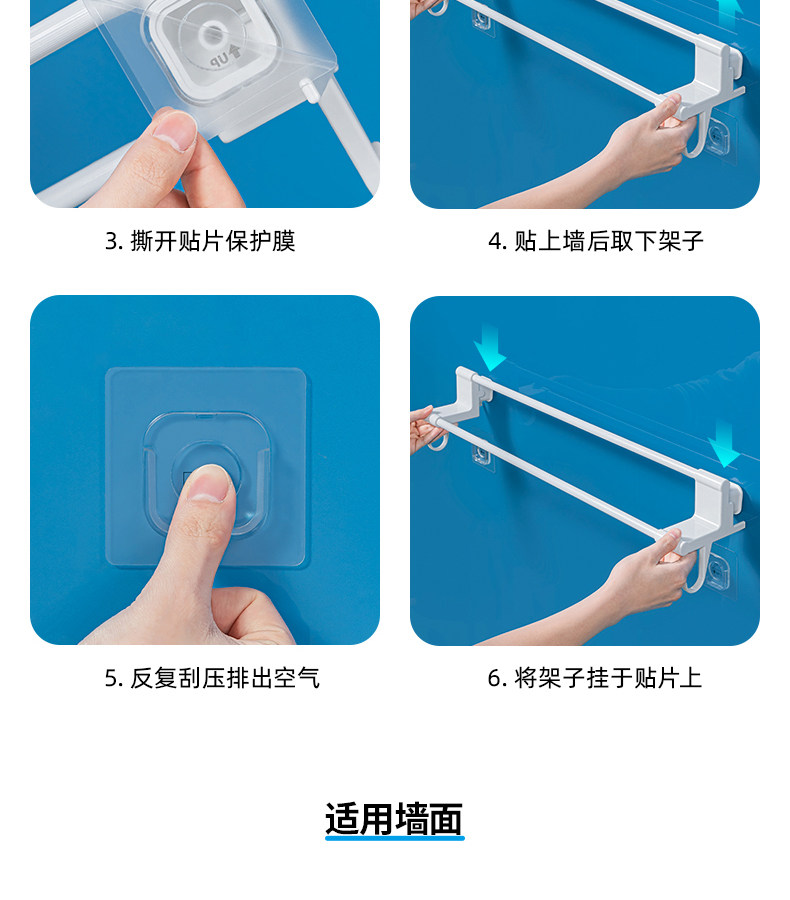 UP

3. 撕开贴片保护膜

4. 贴上墙后取下架子

5. 反复刮压排出空气

6. 将架子挂于贴片上

适用墙面