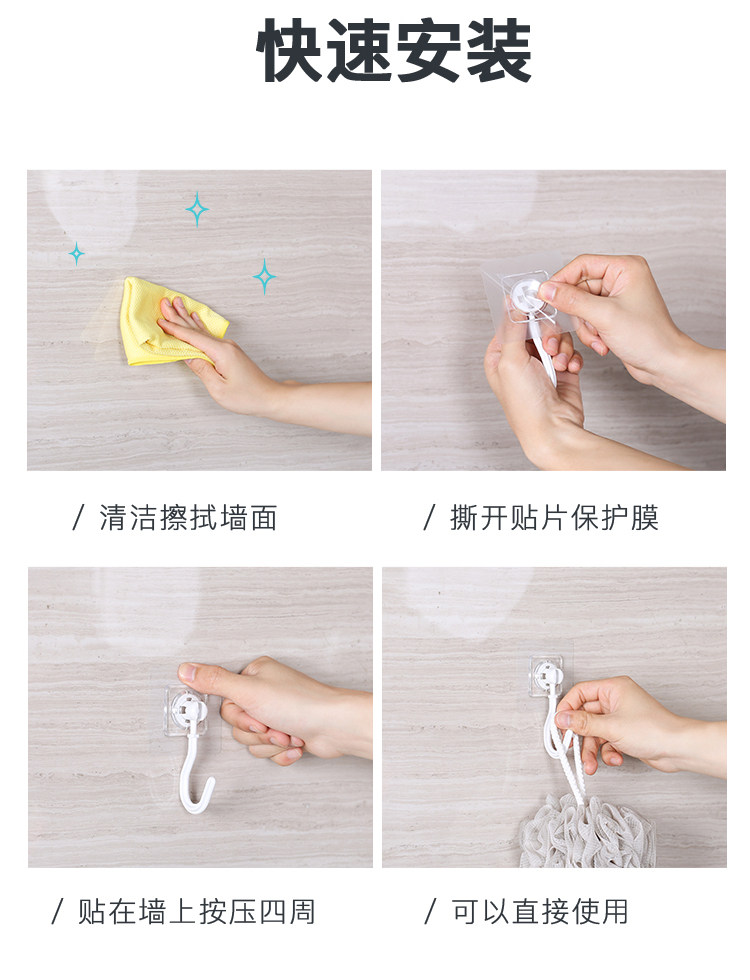 快速安装

/ 清洁擦拭墙面

/ 撕开贴片保护膜

/ 贴在墙上按压四周

/ 可以直接使用