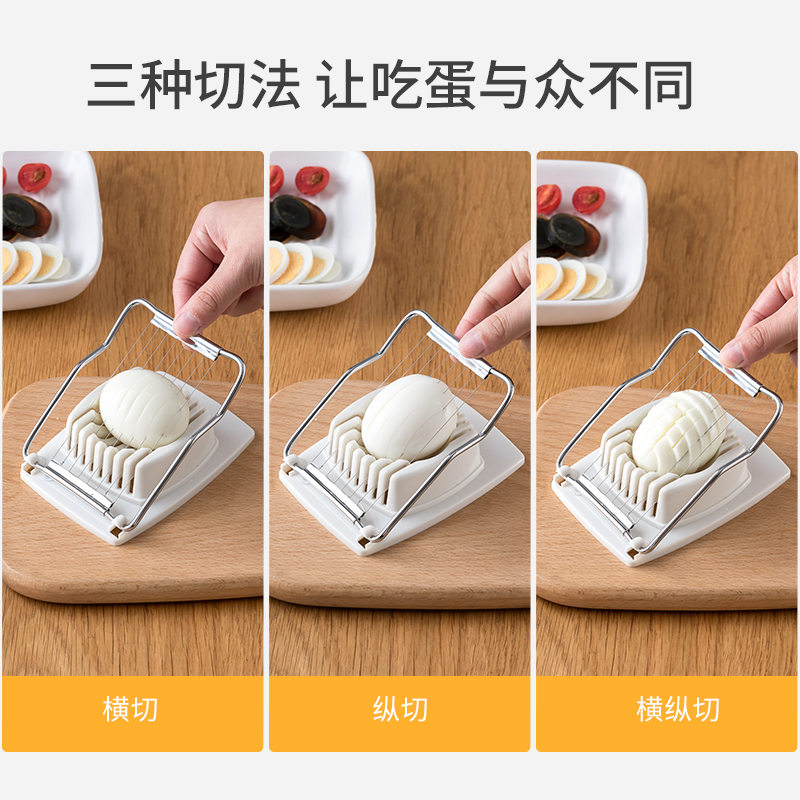 三种切法 让吃蛋与众不同

横切

纵切

横纵切